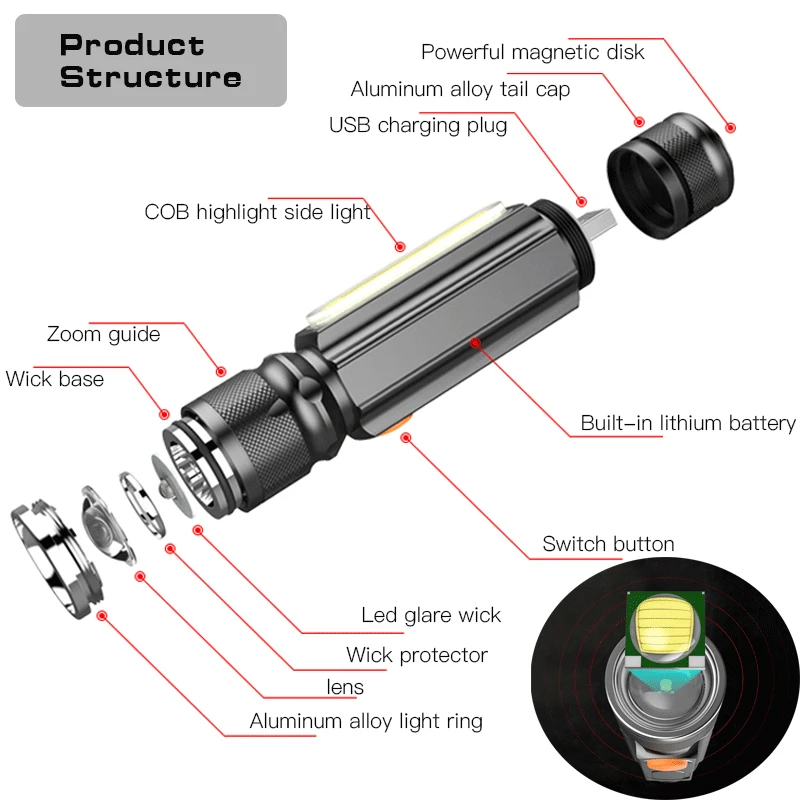 Product Structure

Powerful magnetic disk

Aluminum alloy tail cap

USB charging plug

COB highlight side light

Zoom guide

Wick base

Built-in lithium battery

Switch button

Led glare wick

Wick protector

lens

Aluminum alloy light ring