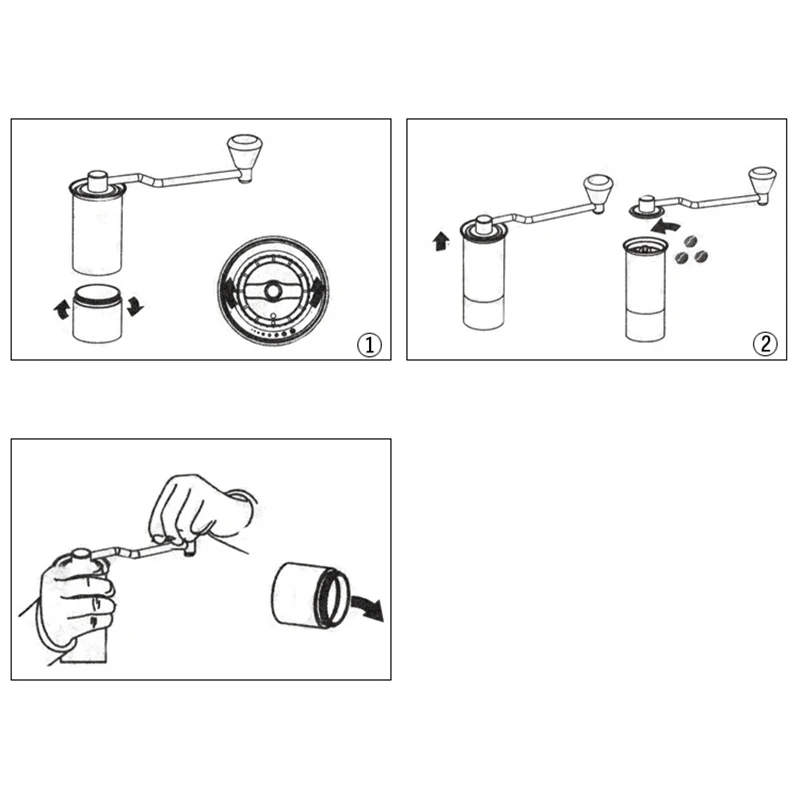 ①

②