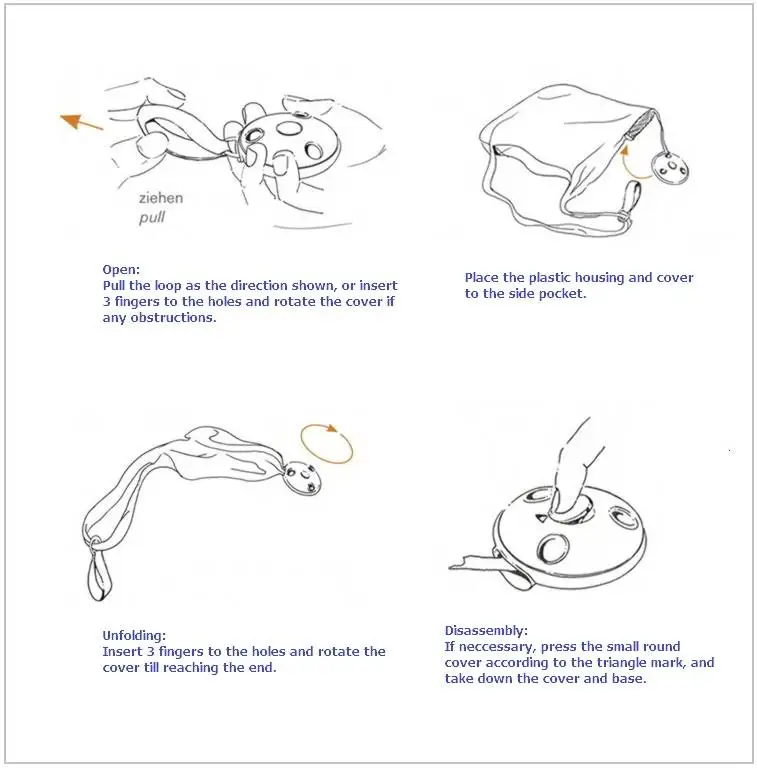 ziehen
pull

Open:
Pull the loop as the direction shown, or insert 3 fingers to the holes and rotate the cover if any obstructions.

Place the plastic housing and cover to the side pocket.

Unfolding:
Insert 3 fingers to the holes and rotate the cover till reaching the end.

Disassembly:
If neccessary, press the small round cover according to the triangle mark, and take down the cover and base.