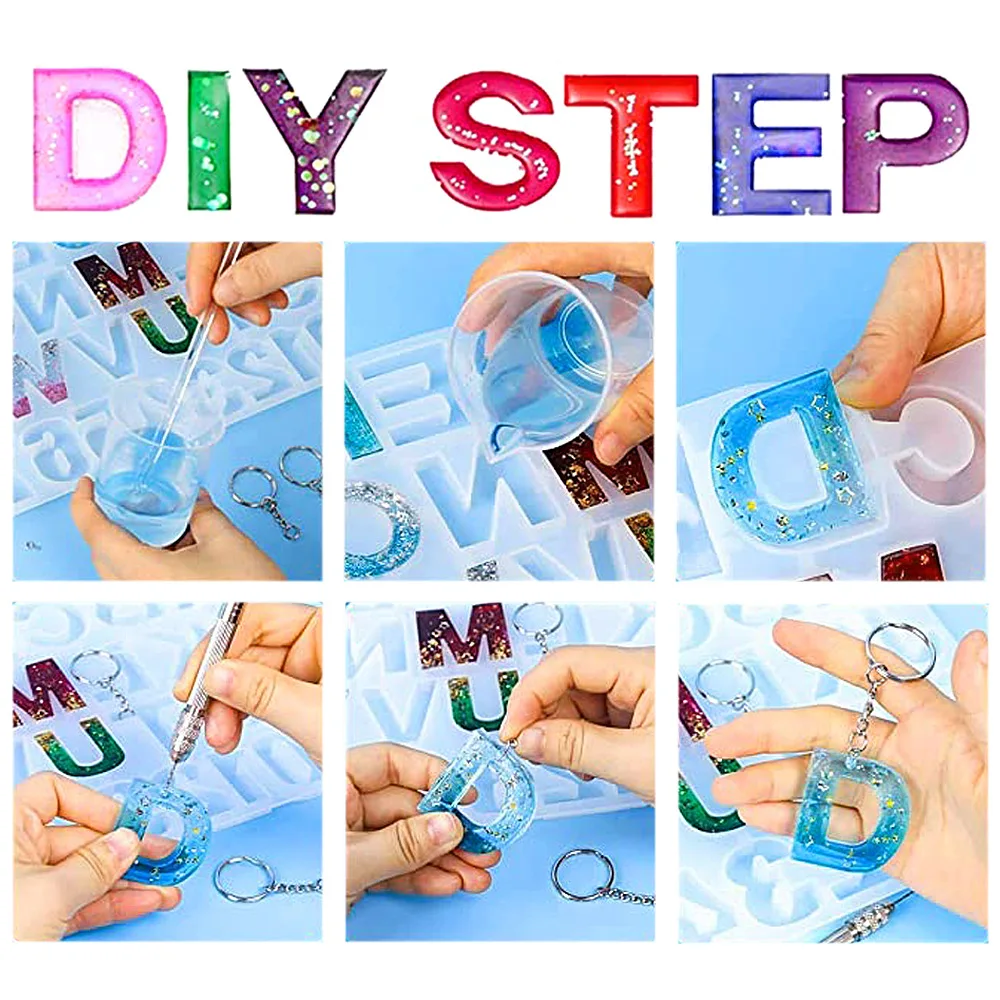 DIY STEP