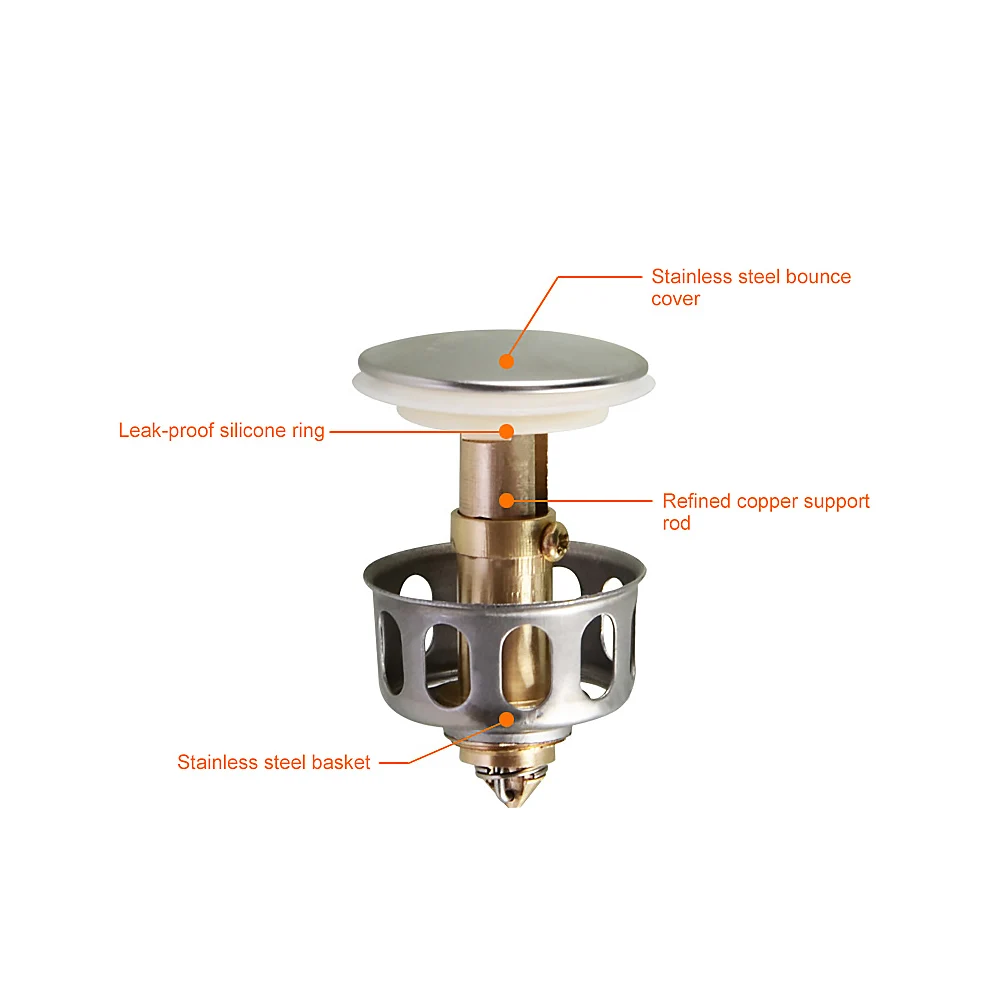 Stainless steel bounce cover

Leak-proof silicone ring

Refined copper support rod

Stainless steel basket