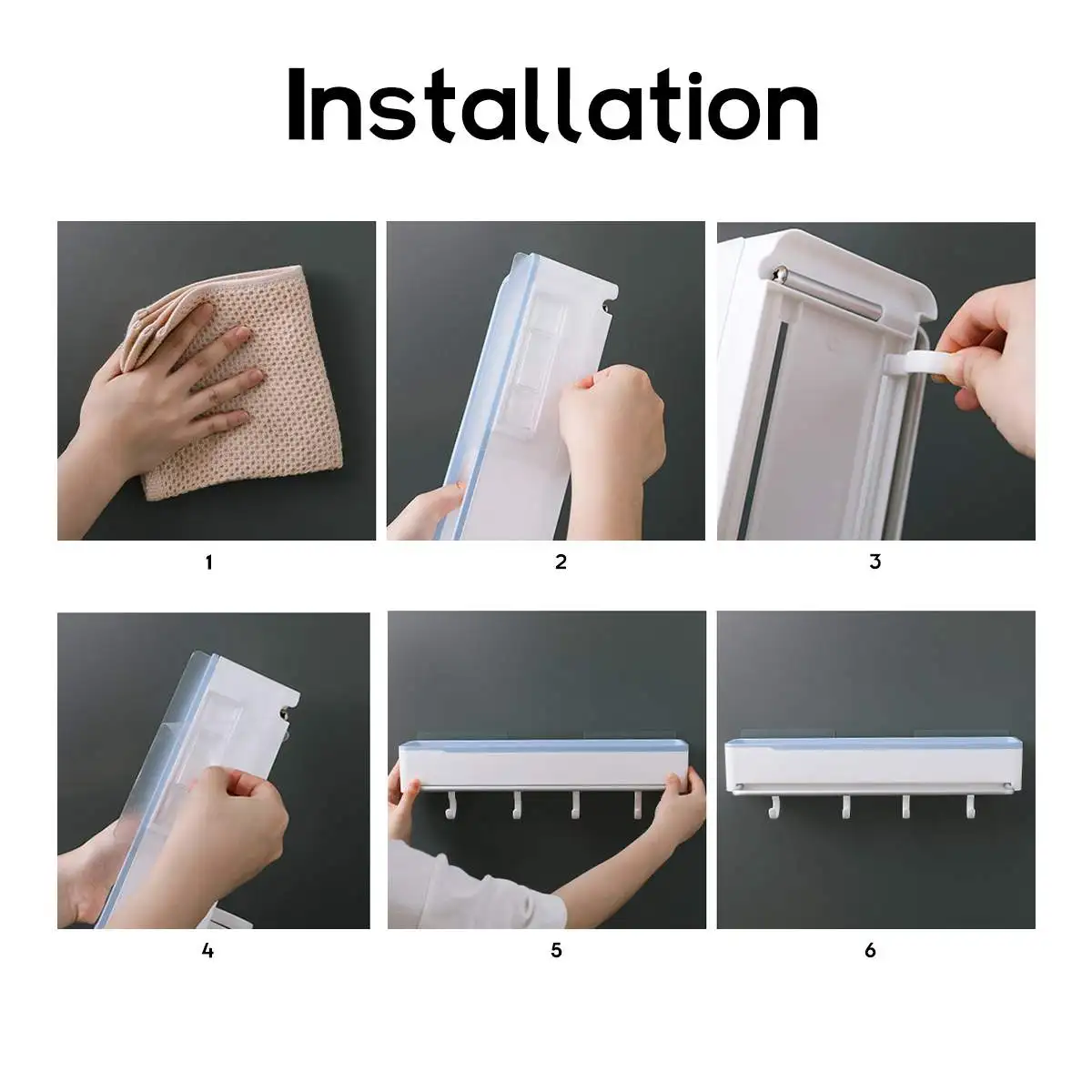 Installation

1

2

3

4

5

6