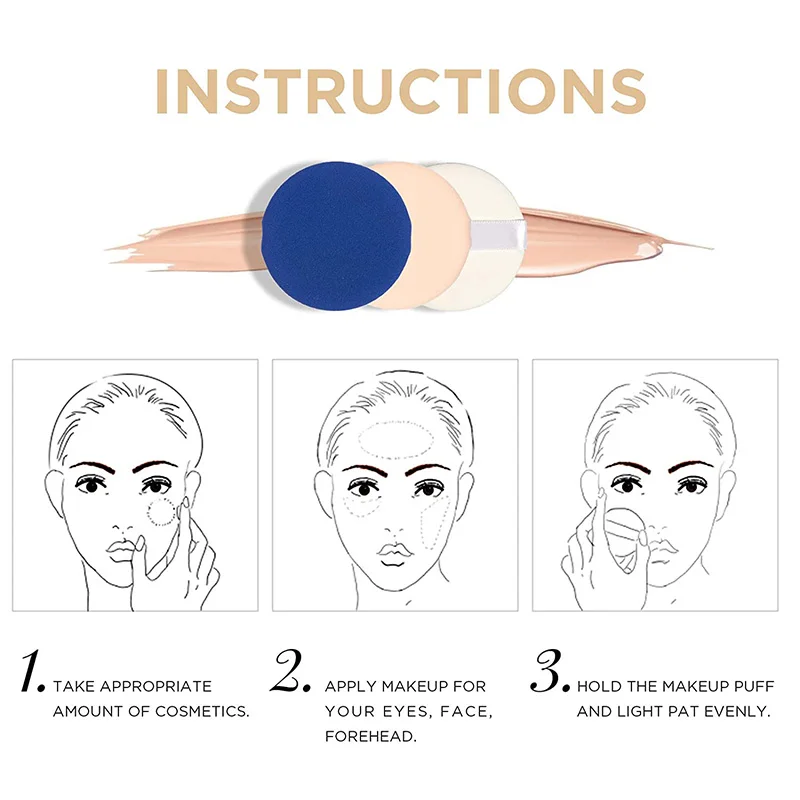 INSTRUCTIONS

1. TAKE APPROPRIATE AMOUNT OF COSMETICS.

2. APPLY MAKEUP FOR YOUR EYES, FACE, FOREHEAD.

3. HOLD THE MAKEUP PUFF AND LIGHT PAT EVENLY.