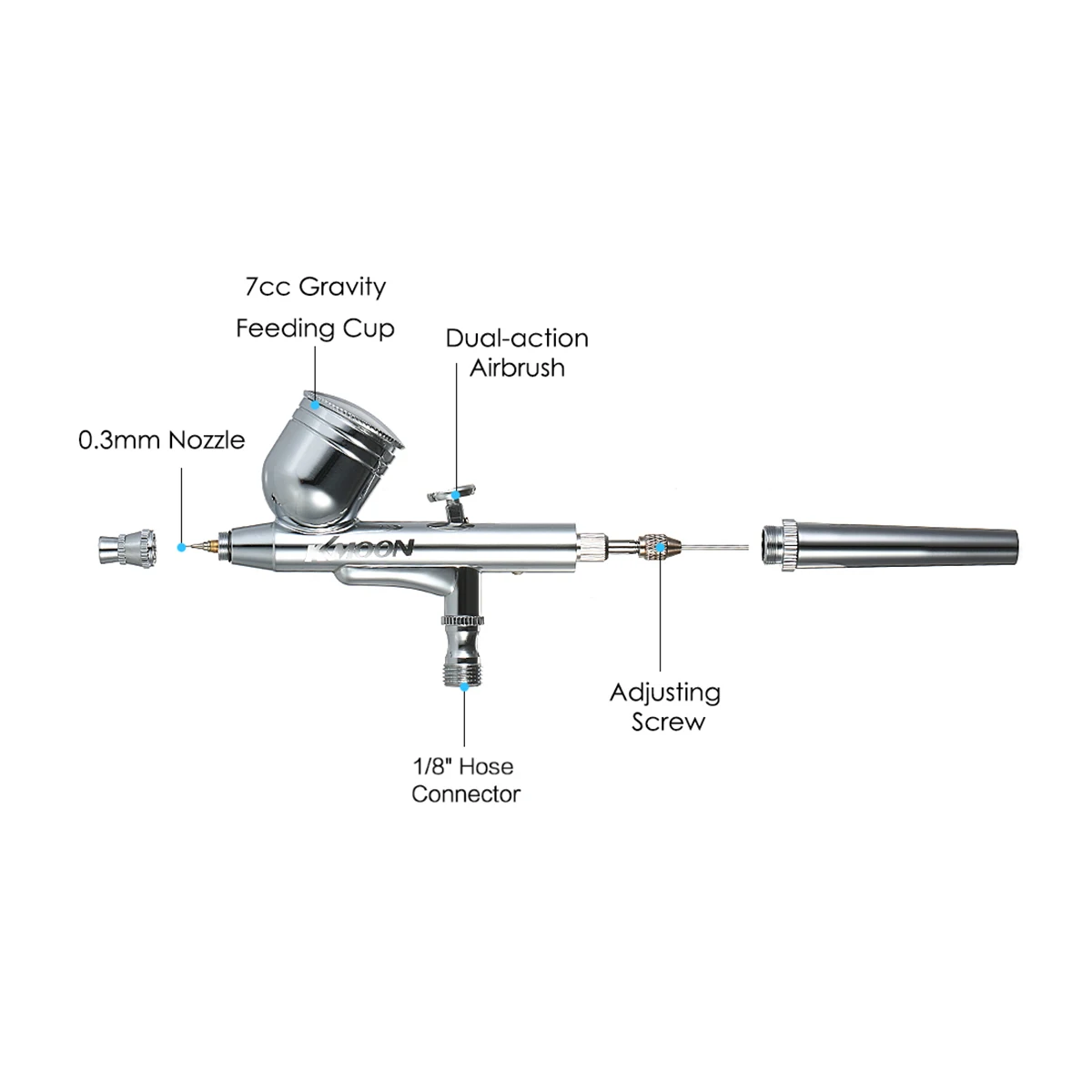 7cc Gravity
Feeding Cup

Dual-action
Airbrush

0.3mm Nozzle

KKMOON

Adjusting
Screw

1/8" Hose
Connector