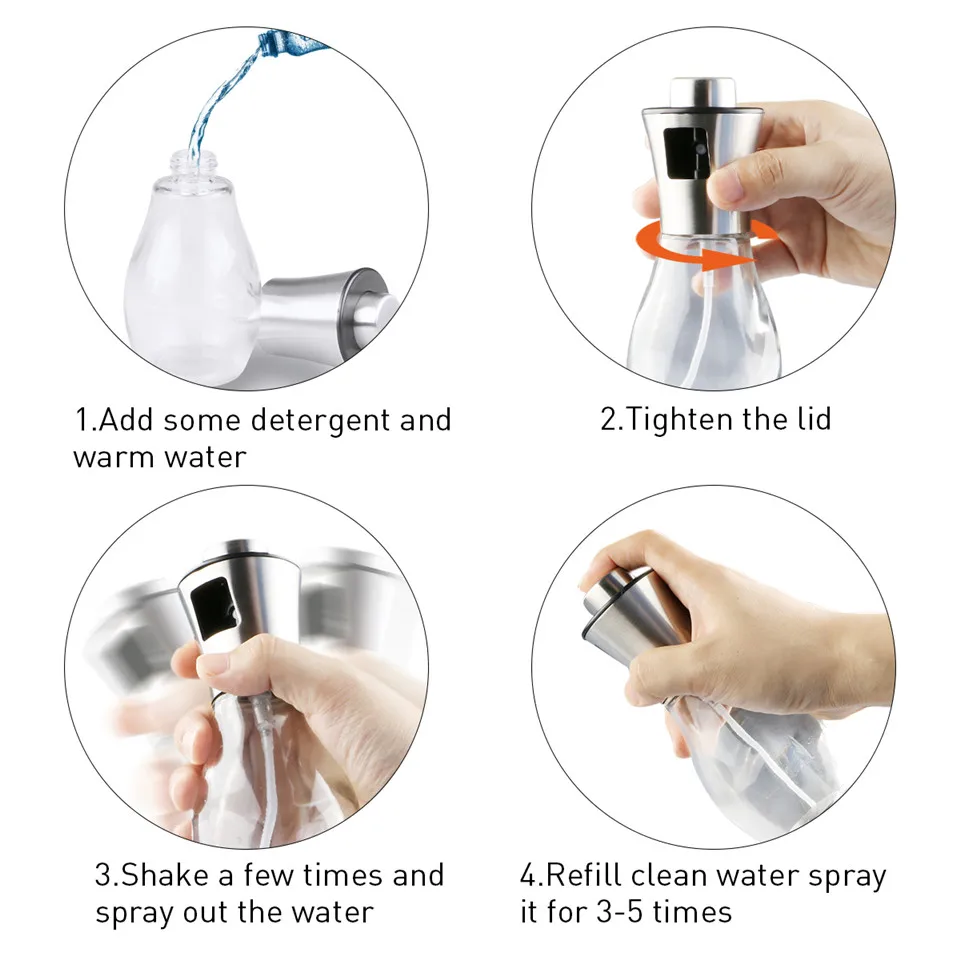 1.Add some detergent and warm water

2.Tighten the lid

3.Shake a few times and spray out the water

4.Refill clean water spray it for 3-5 times