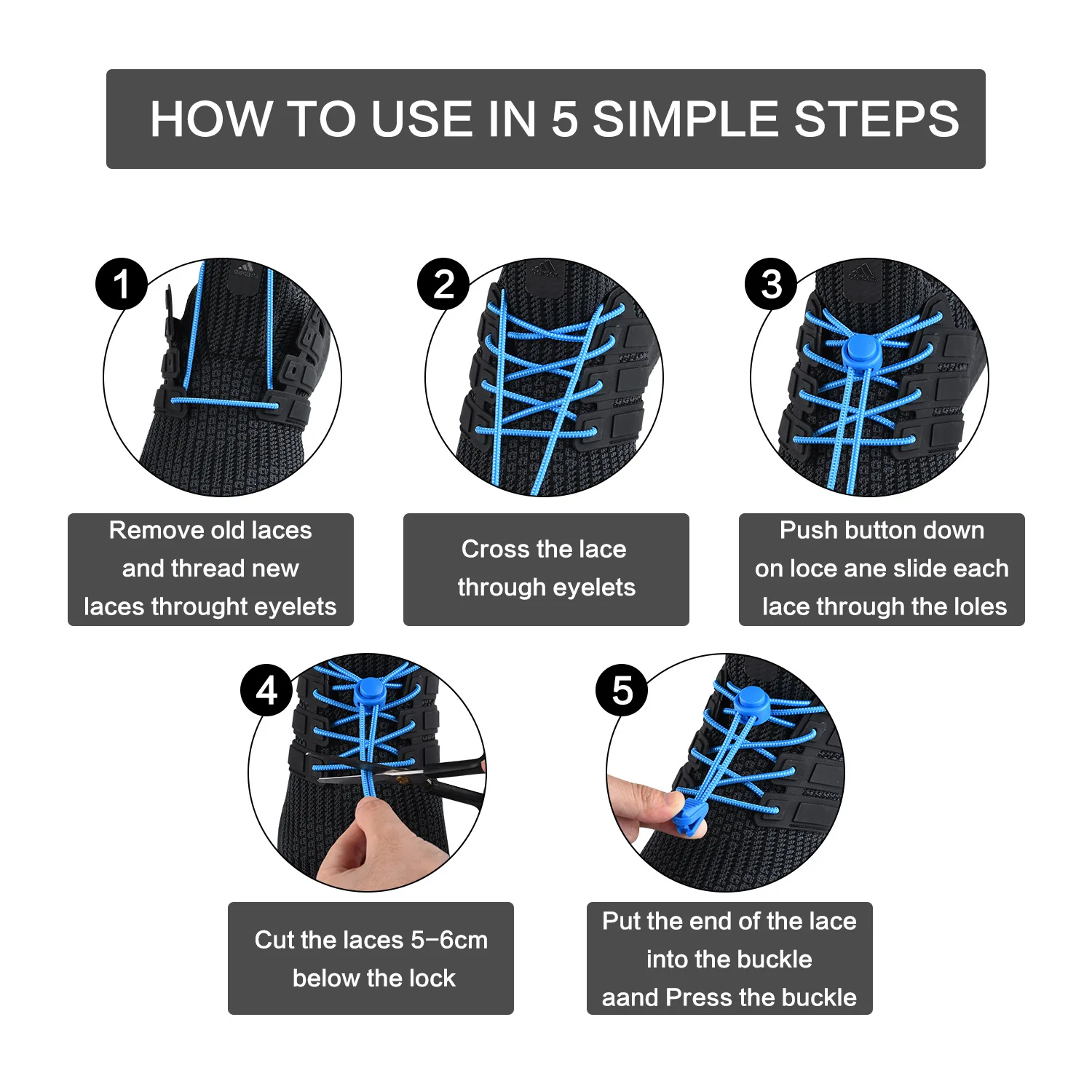 HOW TO USE IN 5 SIMPLE STEPS

1

Remove old laces and thread new laces throught eyelets

2

Cross the lace through eyelets

3

Push button down on loce ane slide each lace through the loles

4

Cut the laces 5-6cm below the lock

5

Put the end of the lace into the buckle aand Press the buckle