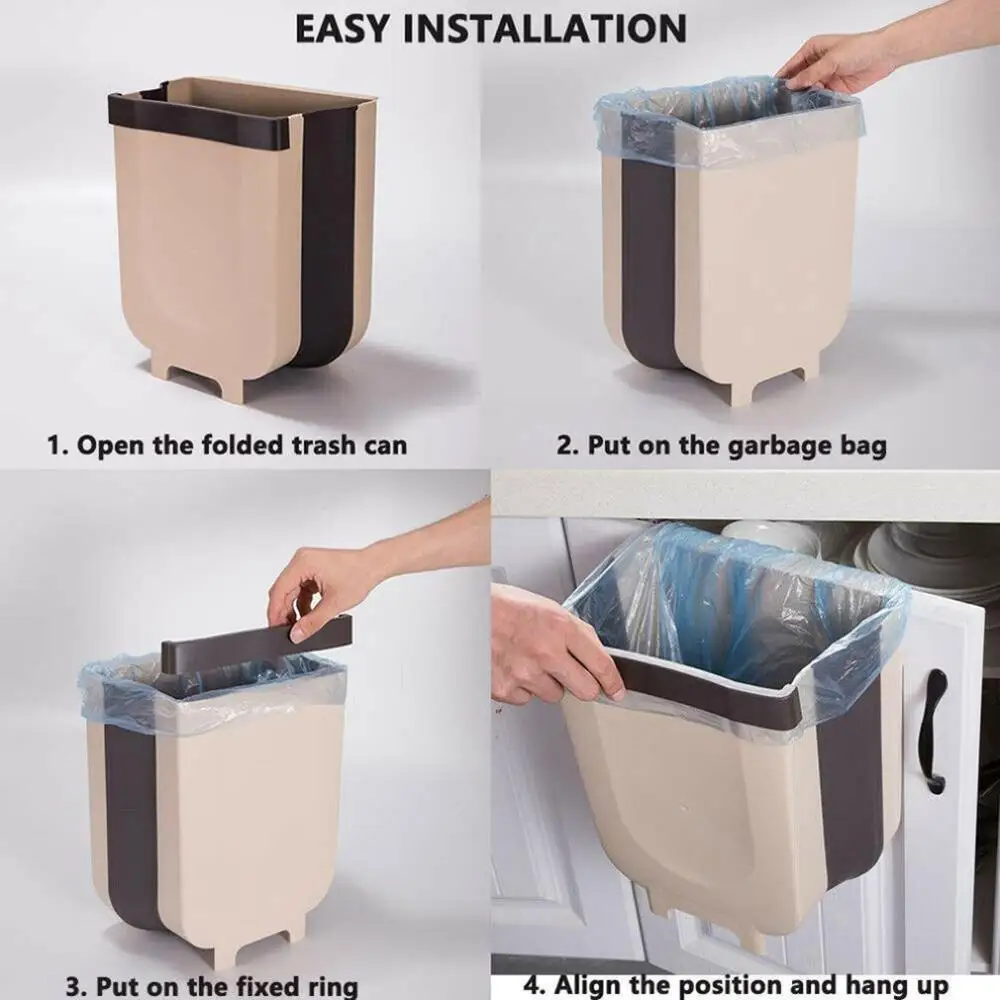 EASY INSTALLATION

1. Open the folded trash can

2. Put on the garbage bag

3. Put on the fixed ring

4. Align the position and hang up