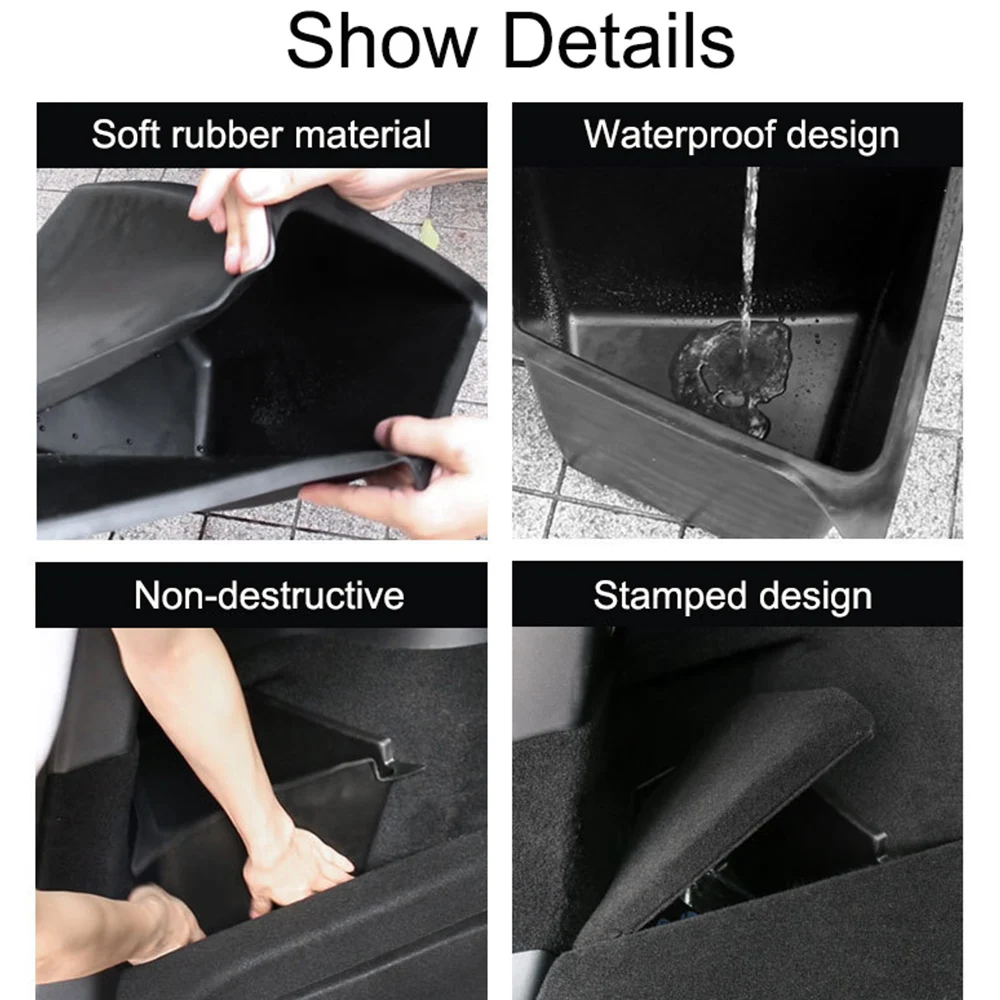 Show Details

Soft rubber material

Waterproof design

Non-destructive

Stamped design