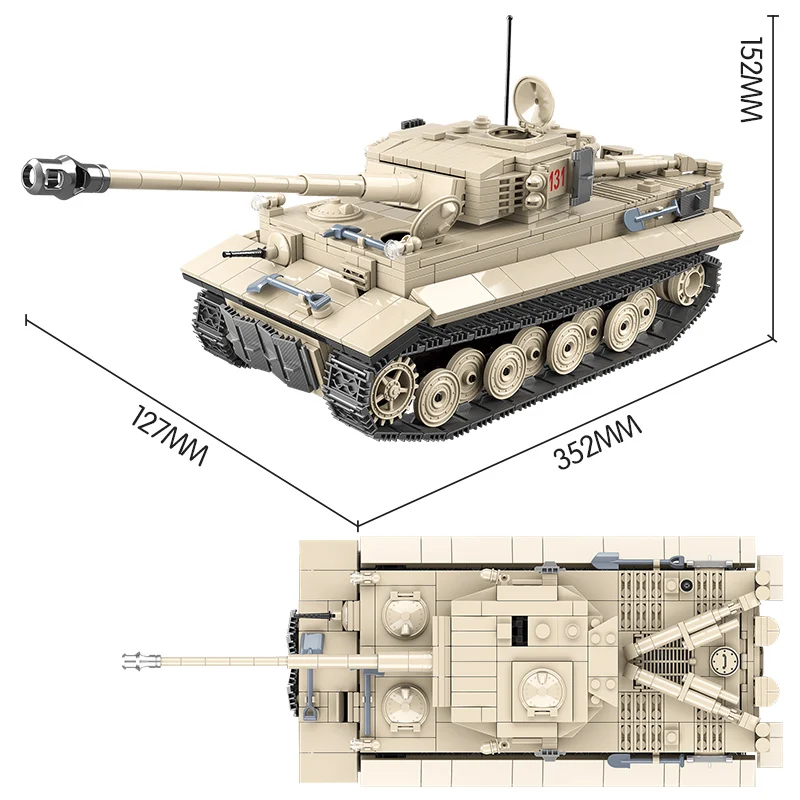 152MM

131

127MM

352MM