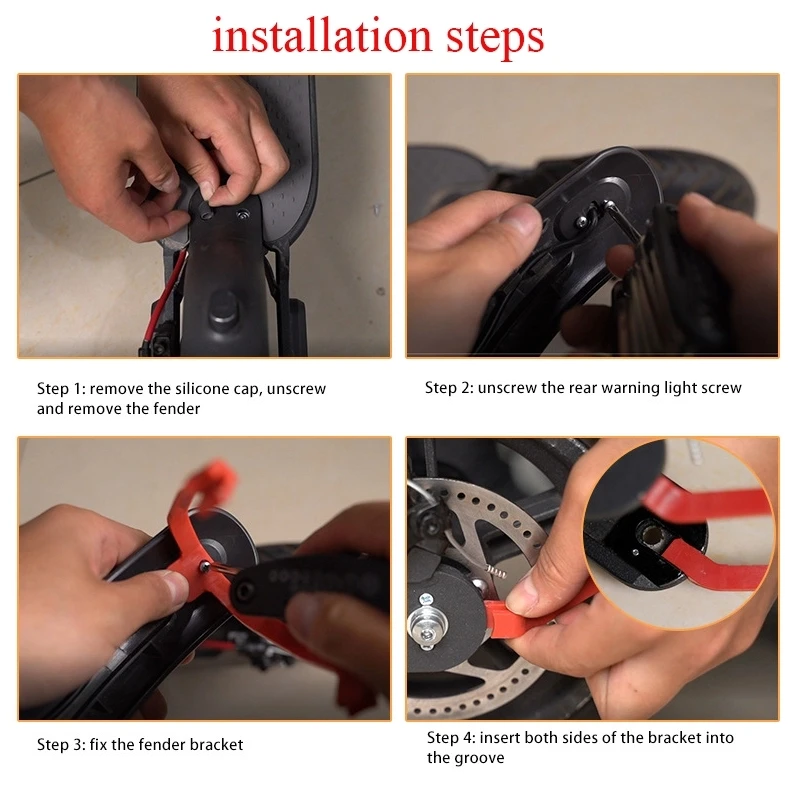 installation steps

Step 1: remove the silicone cap, unscrew and remove the fender

Step 2: unscrew the rear warning light screw

Step 3: fix the fender bracket

Step 4: insert both sides of the bracket into the groove