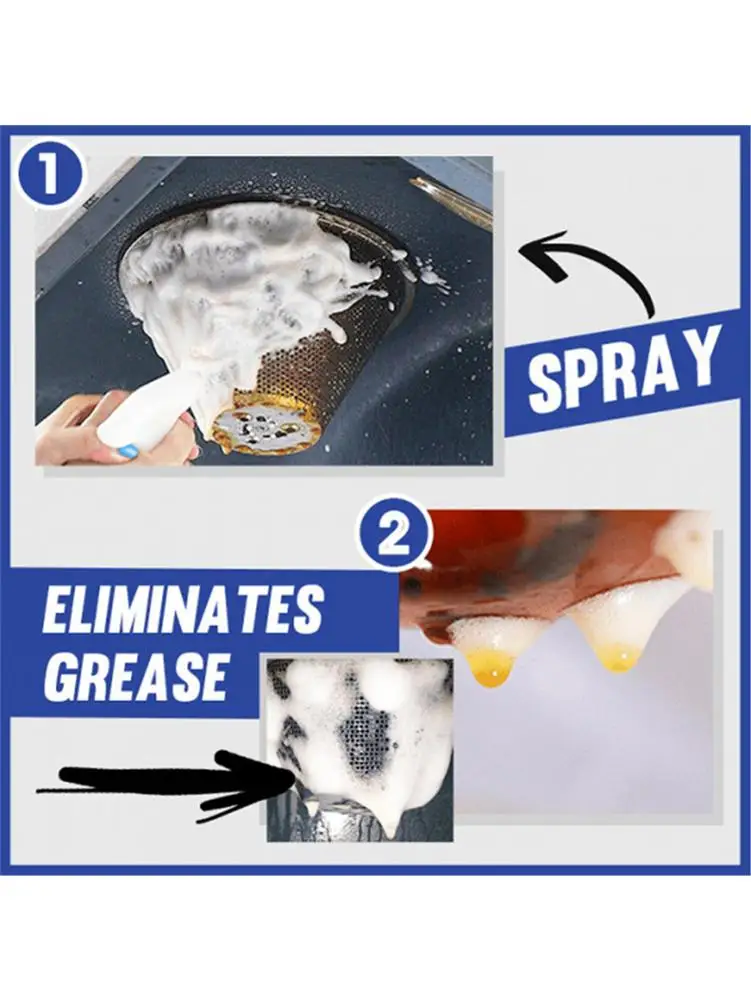 1

SPRAY

2

ELIMINATES GREASE