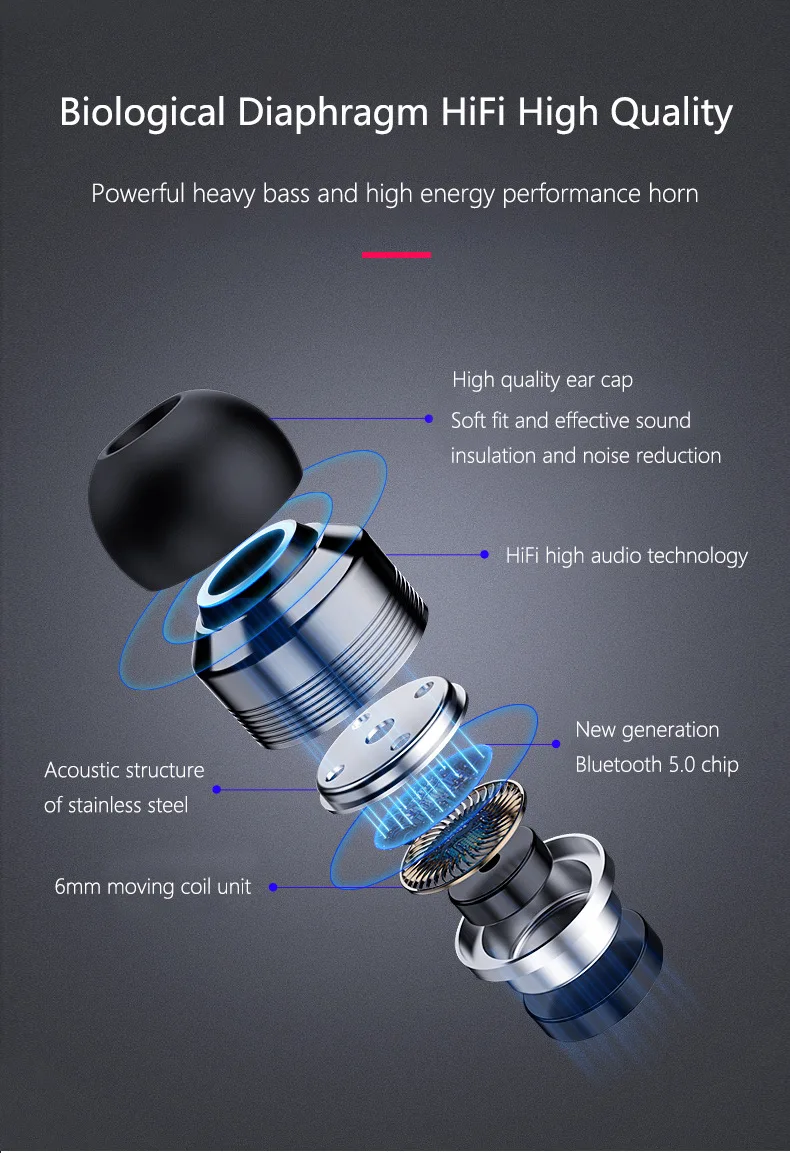 Biological Diaphragm HiFi High Quality

Powerful heavy bass and high energy performance horn

High quality ear cap
Soft fit and effective sound insulation and noise reduction

HiFi high audio technology

New generation Bluetooth 5.0 chip

Acoustic structure of stainless steel

6mm moving coil unit