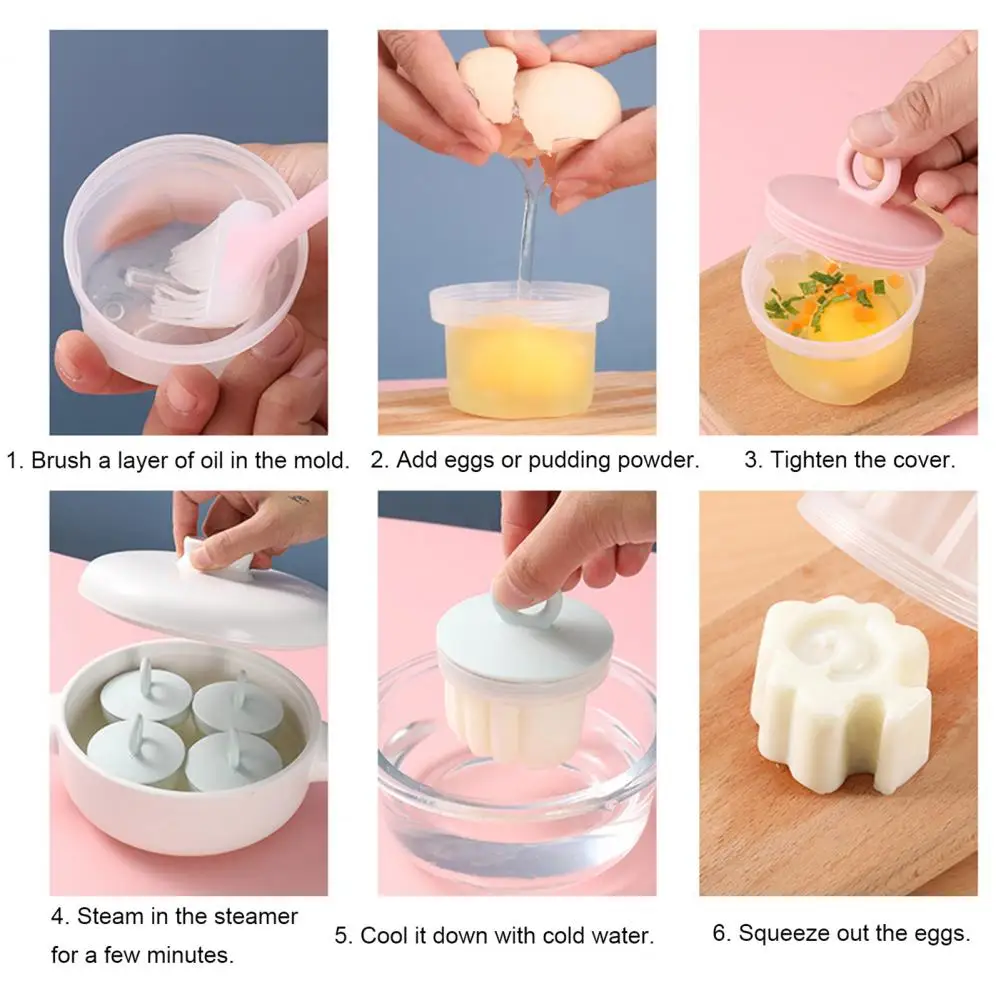 1. Brush a layer of oil in the mold.

2. Add eggs or pudding powder.

3. Tighten the cover.

4. Steam in the steamer for a few minutes.

5. Cool it down with cold water.

6. Squeeze out the eggs.