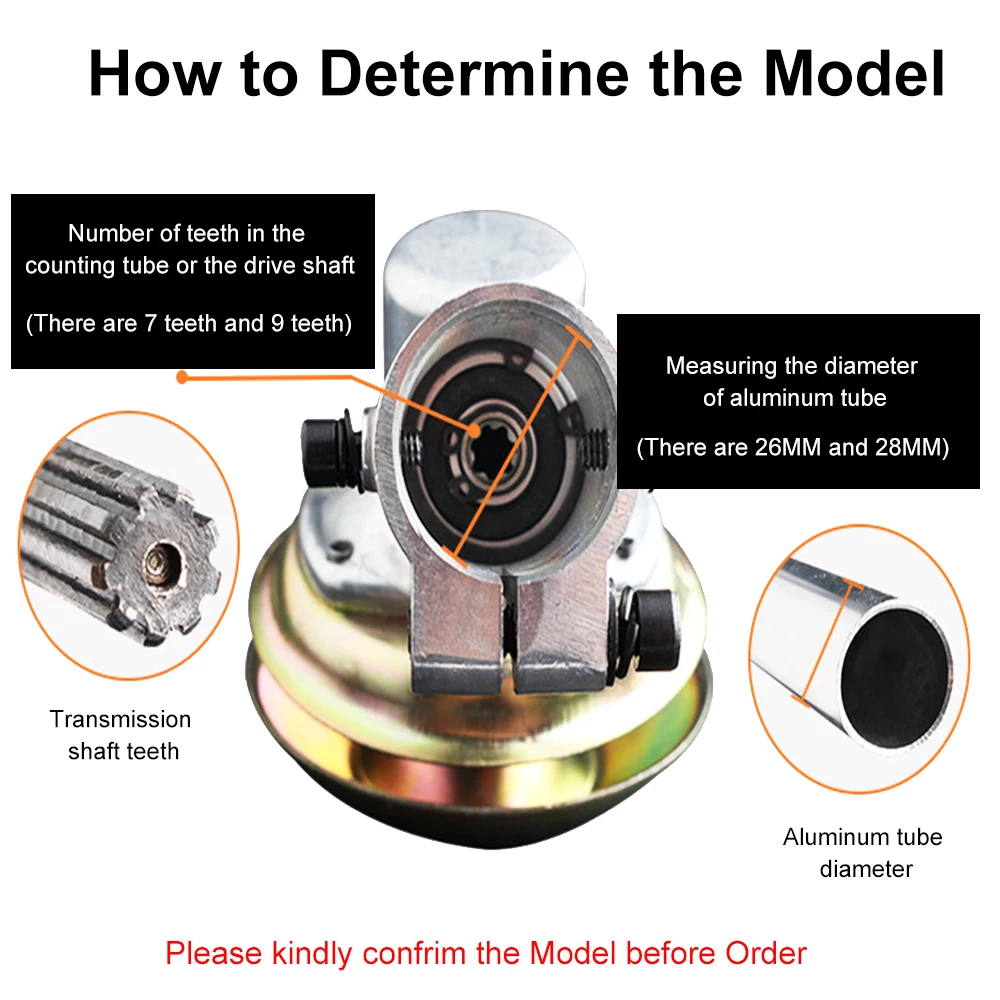 How to Determine the Model

Number of teeth in the counting tube or the drive shaft

(There are 7 teeth and 9 teeth)

Measuring the diameter of aluminum tube

(There are 26MM and 28MM)

Transmission shaft teeth

Aluminum tube diameter

Please kindly confrim the Model before Order