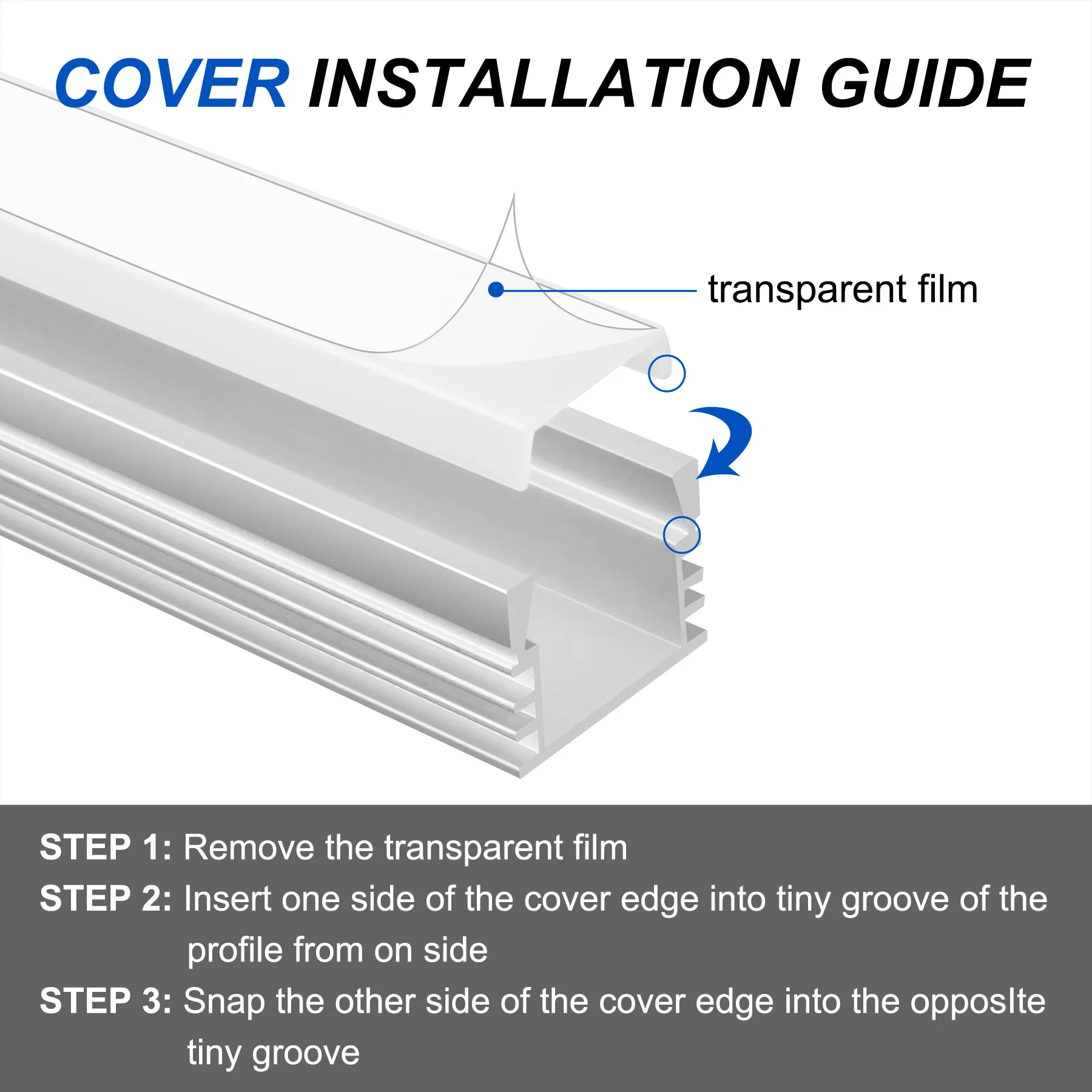 COVER INSTALLATION GUIDE

transparent film

STEP 1: Remove the transparent film

STEP 2: Insert one side of the cover edge into tiny groove of the profile from on side

STEP 3: Snap the other side of the cover edge into the opposIte tiny groove