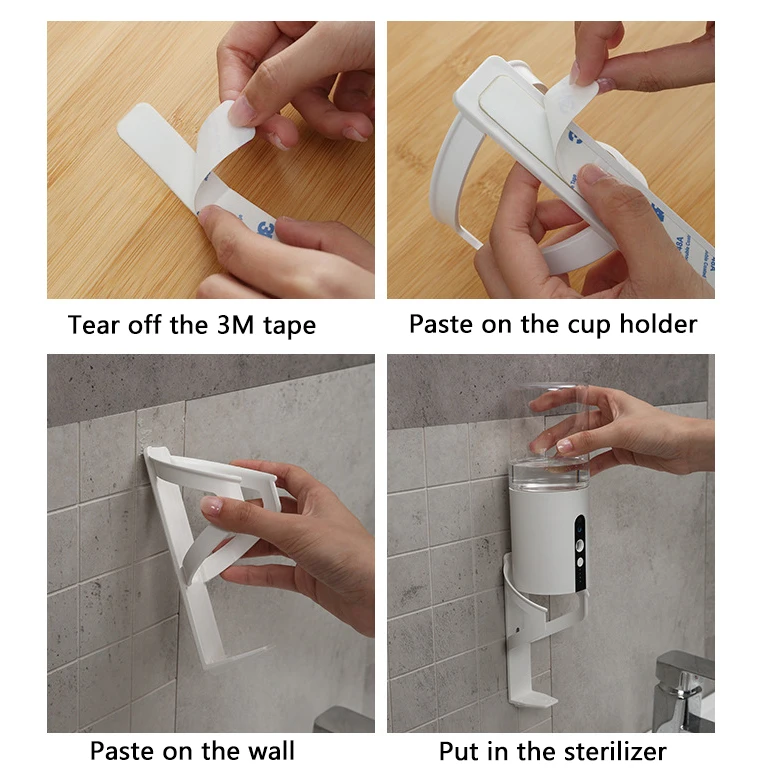 Tear off the 3M tape

Paste on the cup holder

Paste on the wall

Put in the sterilizer