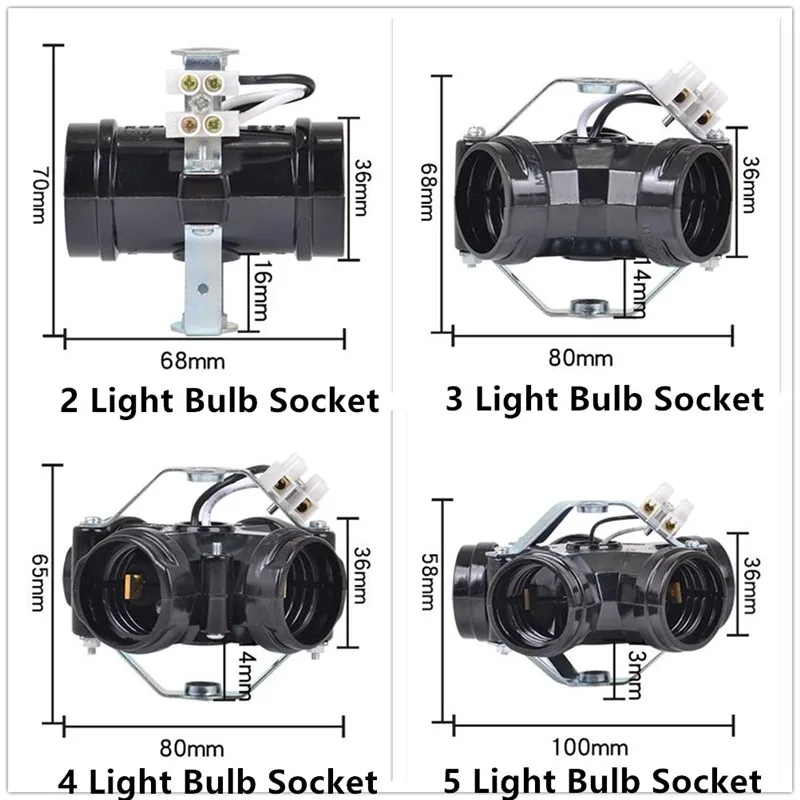 70mm

36mm

16mm

68mm

2 Light Bulb Socket

68mm

36mm

14mm

80mm

3 Light Bulb Socket

65mm

36mm

4mm

80mm

4 Light Bulb Socket

58mm

36mm

3mm

100mm

5 Light Bulb Socket