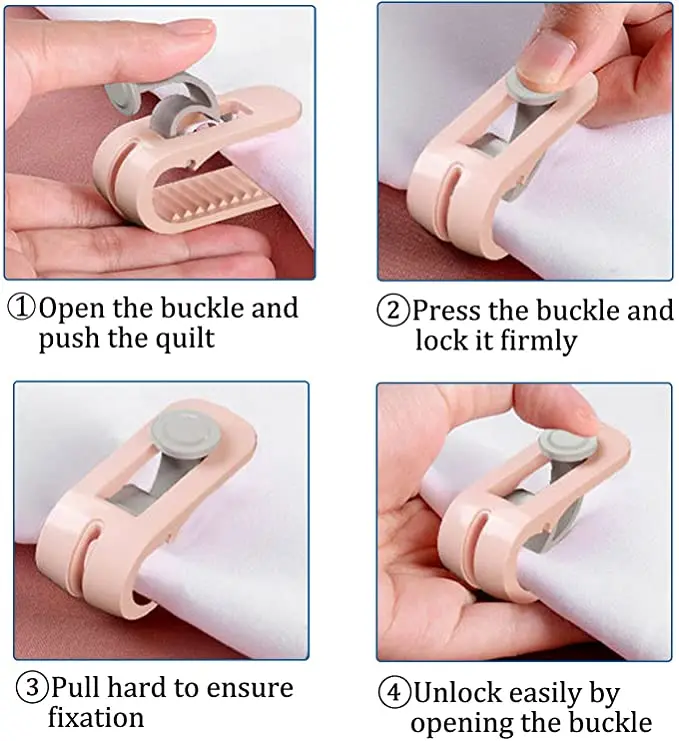 ①Open the buckle and push the quilt

②Press the buckle and lock it firmly

③Pull hard to ensure fixation

④Unlock easily by opening the buckle