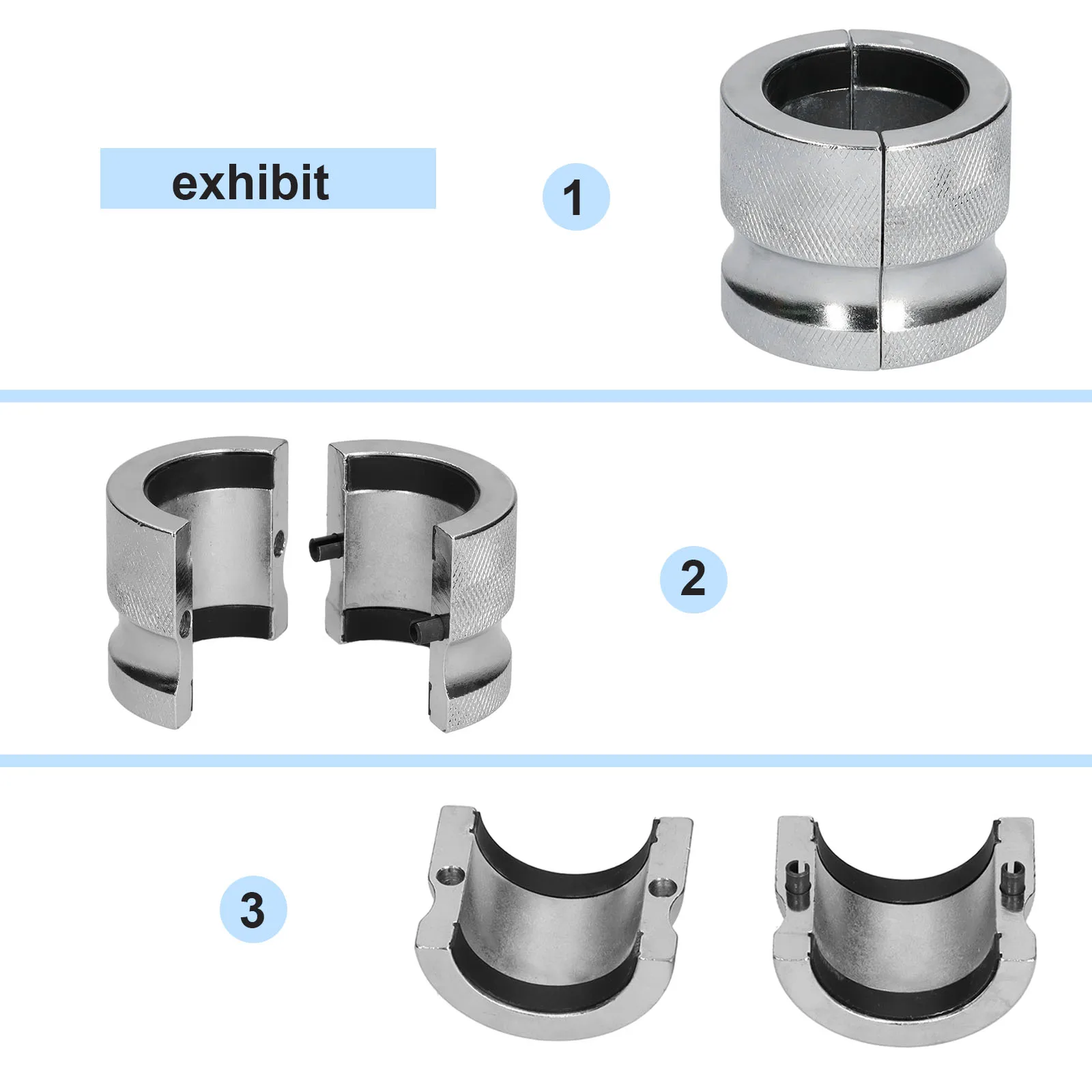 exhibit

1

2

3