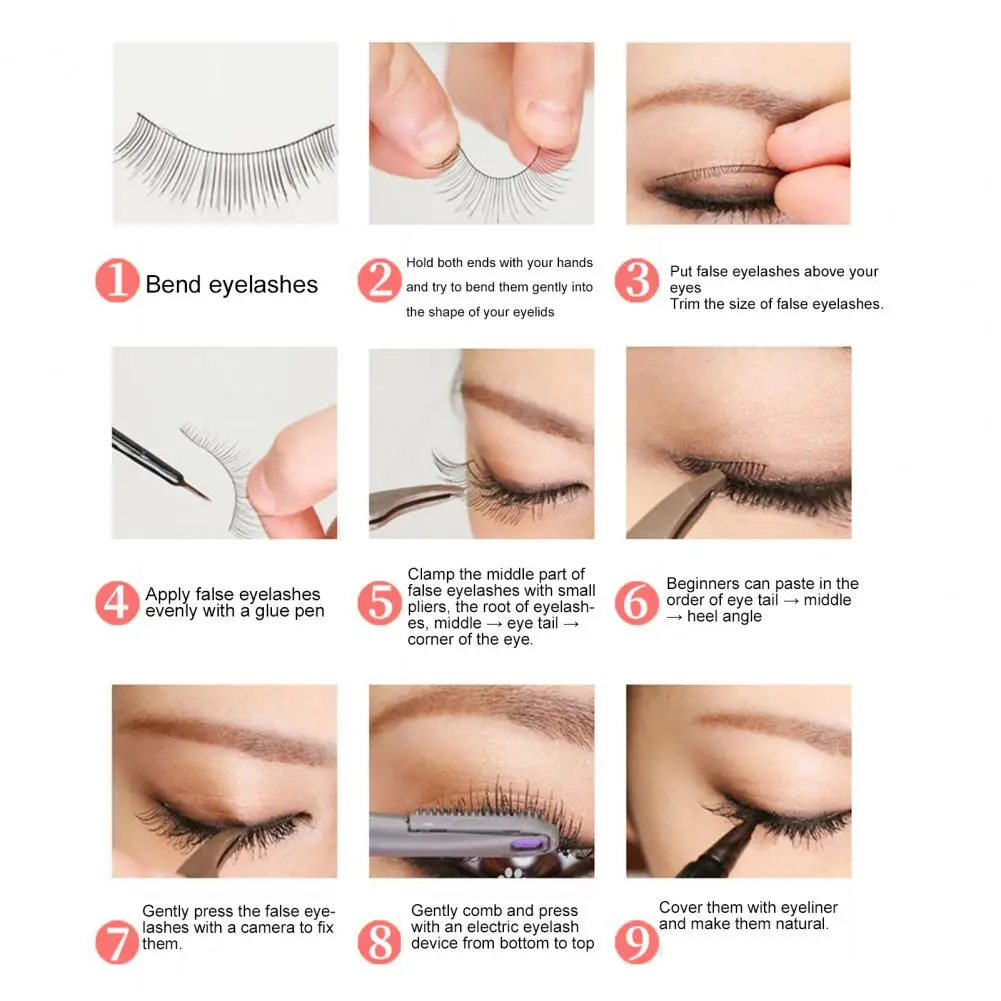 1 Bend eyelashes

2 Hold both ends with your hands and try to bend them gently into the shape of your eyelids

3 Put false eyelashes above your eyes
Trim the size of false eyelashes.

4 Apply false eyelashes evenly with a glue pen

5 Clamp the middle part of false eyelashes with small pliers, the root of eyelashes, middle → eye tail → corner of the eye.

6 Beginners can paste in the order of eye tail → middle → heel angle

7 Gently press the false eyelashes with a camera to fix them.

8 Gently comb and press with an electric eyelash device from bottom to top

9 Cover them with eyeliner and make them natural.