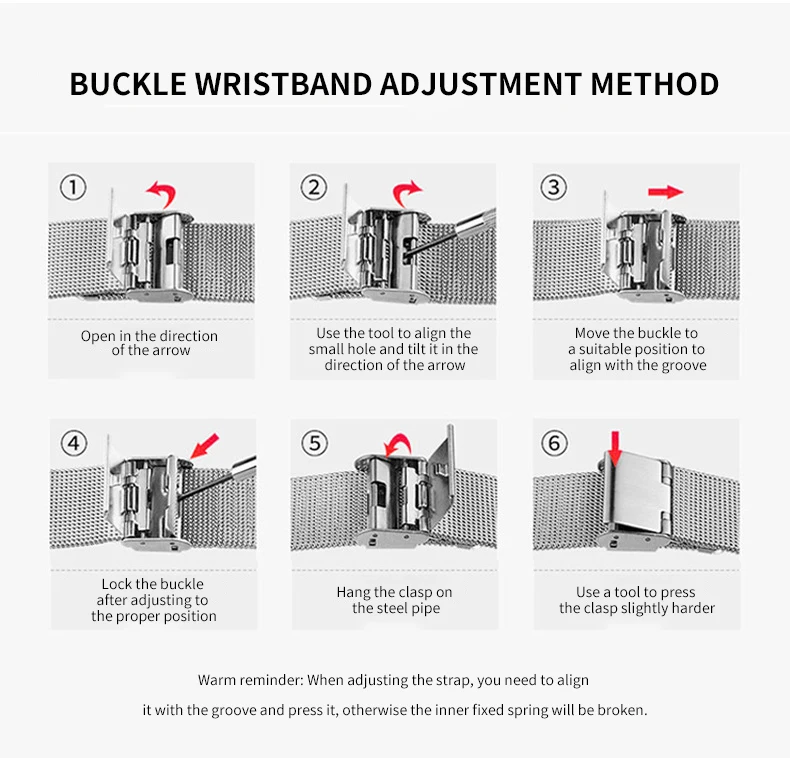 BUCKLE WRISTBAND ADJUSTMENT METHOD

①
Open in the direction of the arrow

②
Use the tool to align the small hole and tilt it in the direction of the arrow

③
Move the buckle to a suitable position to align with the groove

④
Lock the buckle after adjusting to the proper position

⑤
Hang the clasp on the steel pipe

⑥
Use a tool to press the clasp slightly harder

Warm reminder: When adjusting the strap, you need to align it with the groove and press it, otherwise the inner fixed spring will be broken.