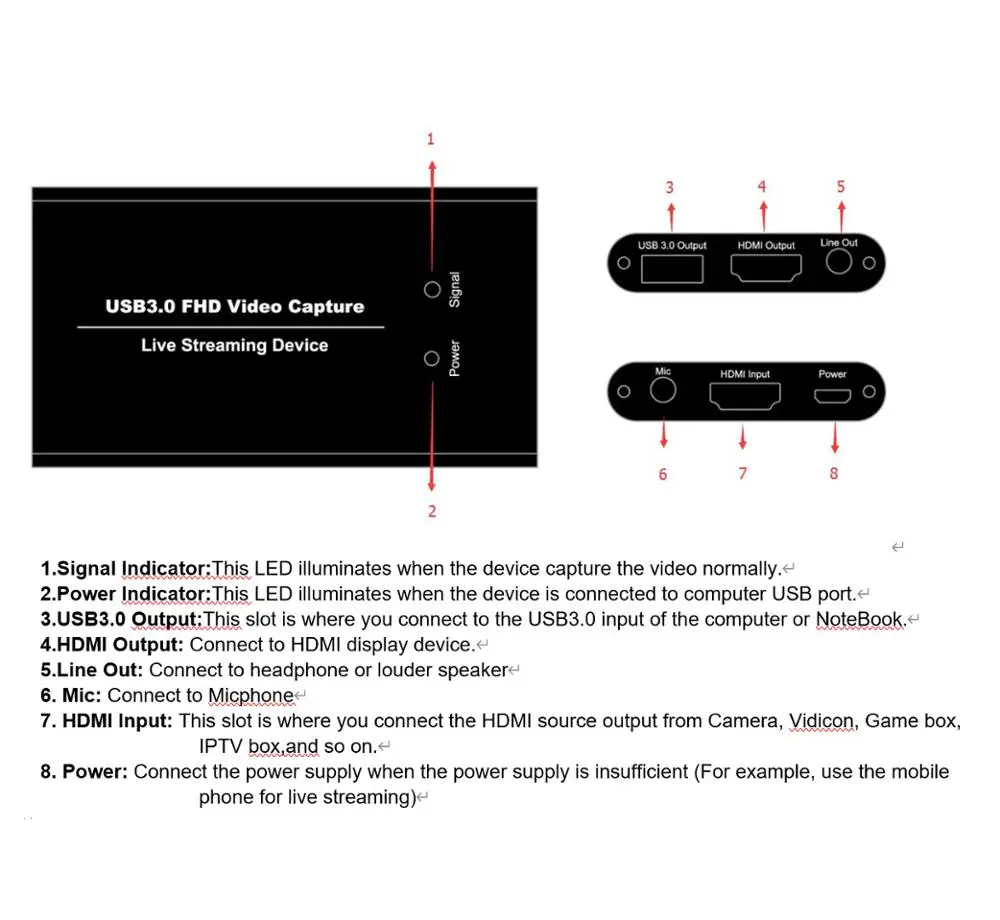 1

USB3.0 FHD Video Capture

Live Streaming Device

Signal

Power

2

3 4 5

USB 3.0 Output HDMI Output Line Out

Mic HDMI Input Power

6 7 8

1.Signal Indicator:This LED illuminates when the device capture the video normally.
2.Power Indicator:This LED illuminates when the device is connected to computer USB port.
3.USB3.0 Output:This slot is where you connect to the USB3.0 input of the computer or NoteBook.
4.HDMI Output: Connect to HDMI display device.
5.Line Out: Connect to headphone or louder speaker
6. Mic: Connect to Micphone
7. HDMI Input: This slot is where you connect the HDMI source output from Camera, Vidicon, Game box, IPTV box,and so on.
8. Power: Connect the power supply when the power supply is insufficient (For example, use the mobile phone for live streaming)