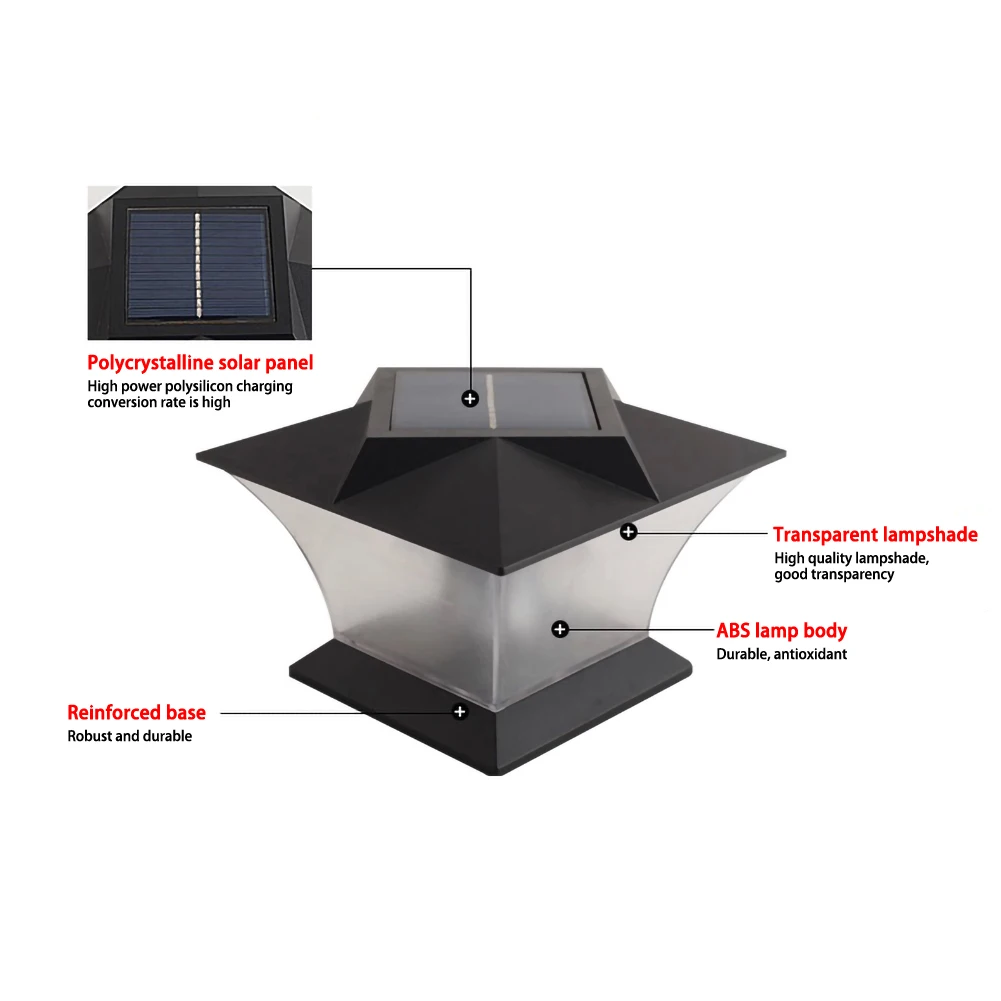 Polycrystalline solar panel
High power polysilicon charging conversion rate is high

Transparent lampshade
High quality lampshade, good transparency

ABS lamp body
Durable, antioxidant

Reinforced base
Robust and durable