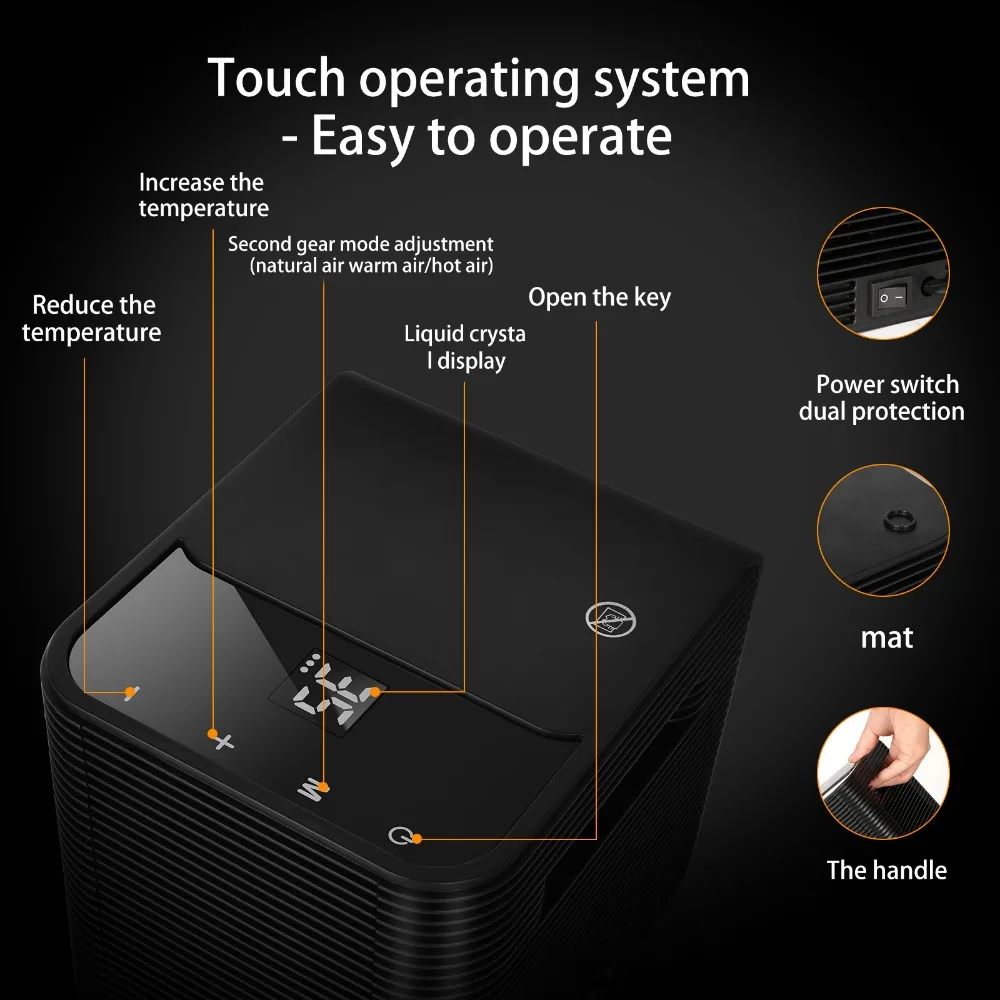 Touch operating system
- Easy to operate

Increase the temperature

Second gear mode adjustment (natural air warm air/hot air)

Reduce the temperature

Open the key

Liquid crysta l display

Power switch dual protection

mat

The handle

+

M