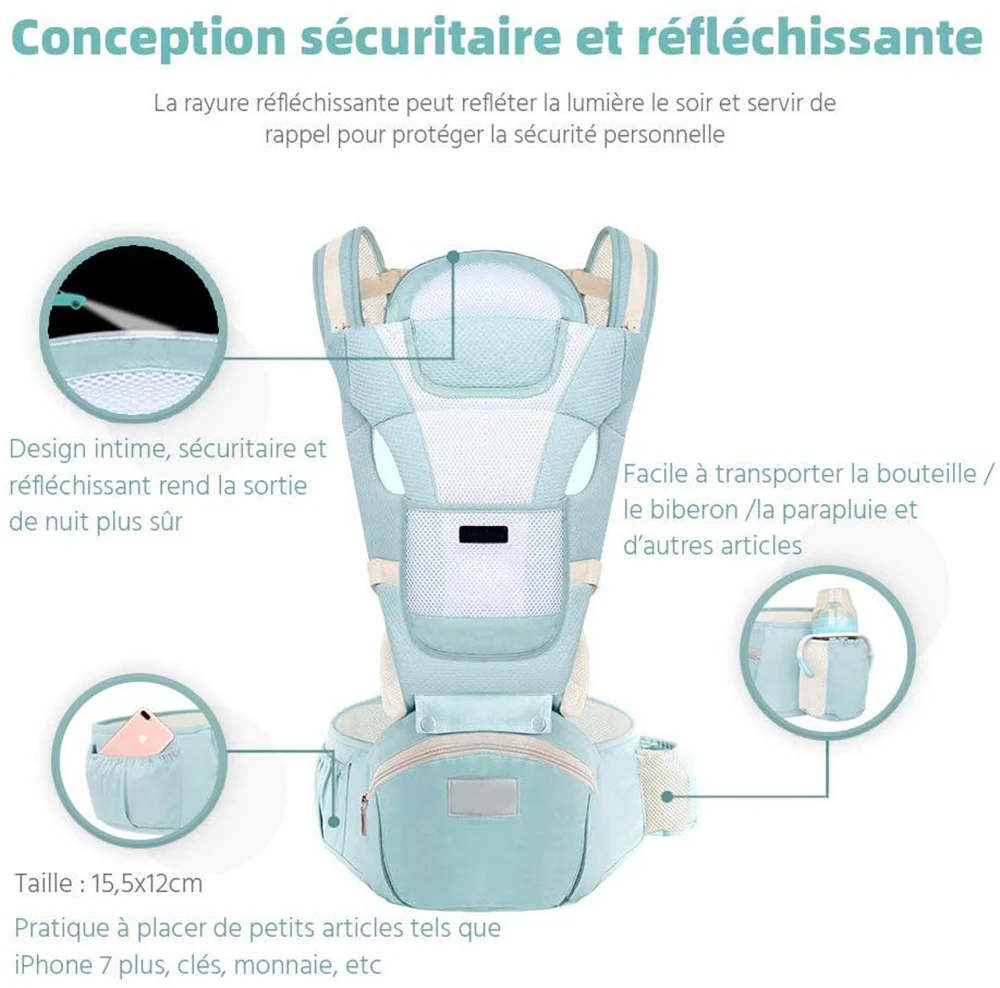 Conception sécuritaire et réfléchissante

La rayure réfléchissante peut refléter la lumière le soir et servir de rappel pour protéger la sécurité personnelle

Design intime, sécuritaire et réfléchissant rend la sortie de nuit plus sûr

Facile à transporter la bouteille / le biberon /la parapluie et d'autres articles

Taille : 15,5x12cm

Pratique à placer de petits articles tels que iPhone 7 plus, clés, monnaie, etc