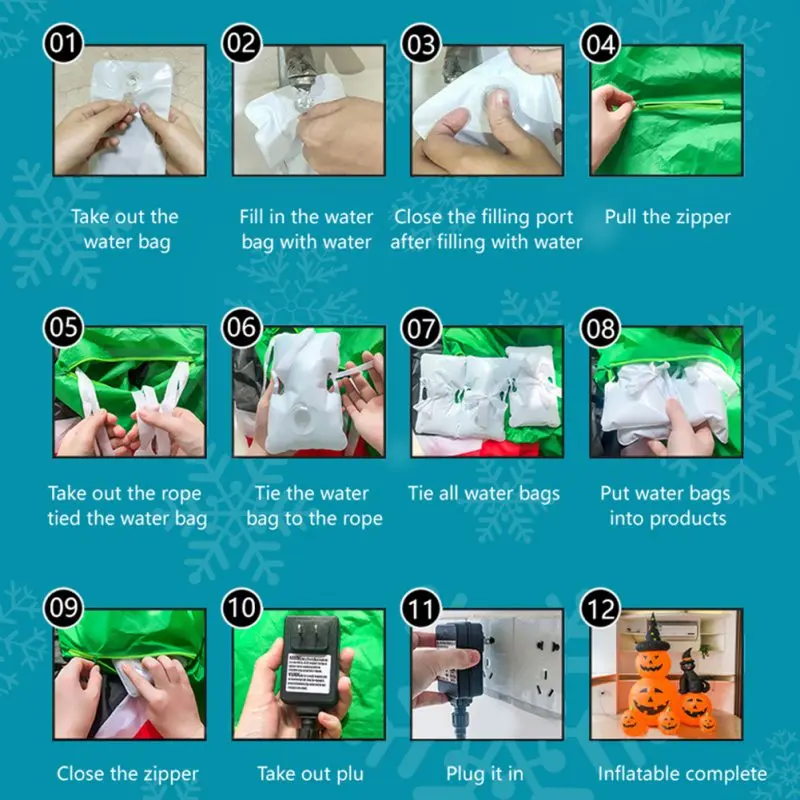 01

Take out the water bag

02

Fill in the water bag with water

03

Close the filling port after filling with water

04

Pull the zipper

05

Take out the rope tied the water bag

06

Tie the water bag to the rope

07

Tie all water bags

08

Put water bags into products

09

Close the zipper

10

Take out plu

11

Plug it in

12

Inflatable complete