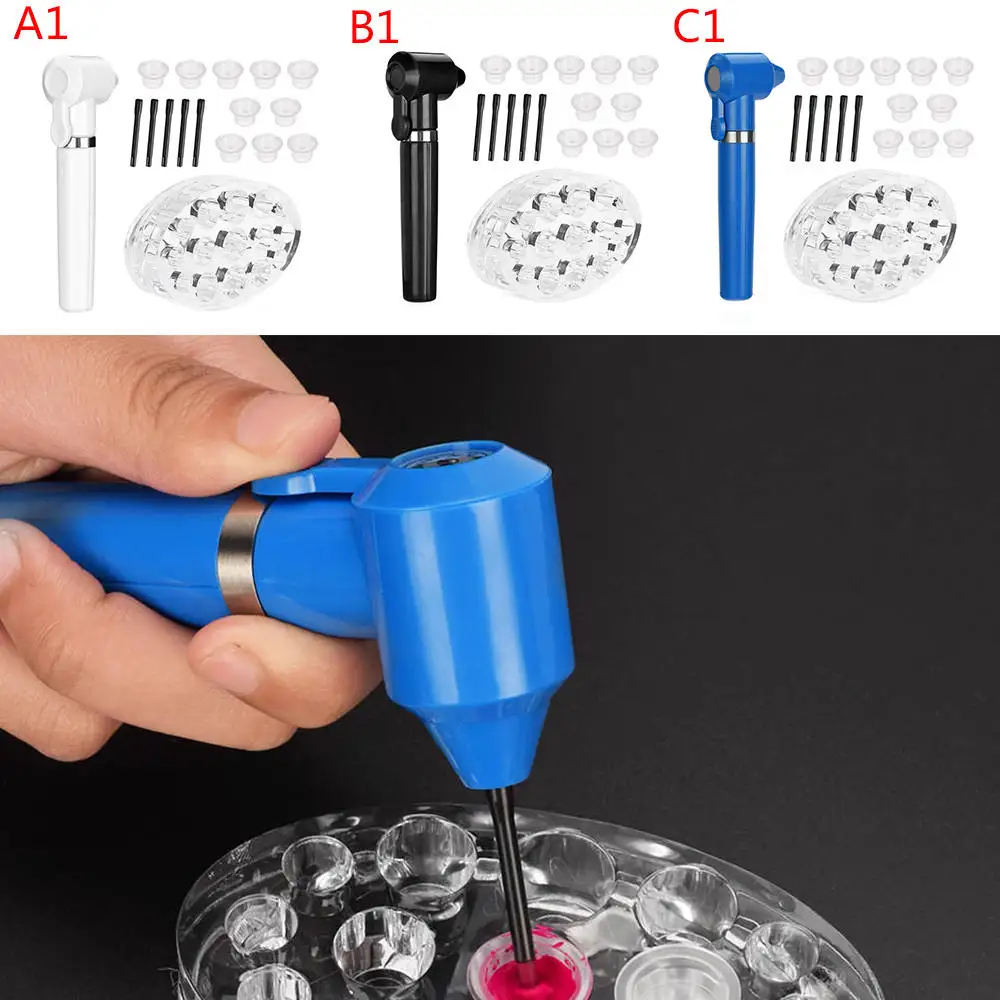 A1
B1
C1