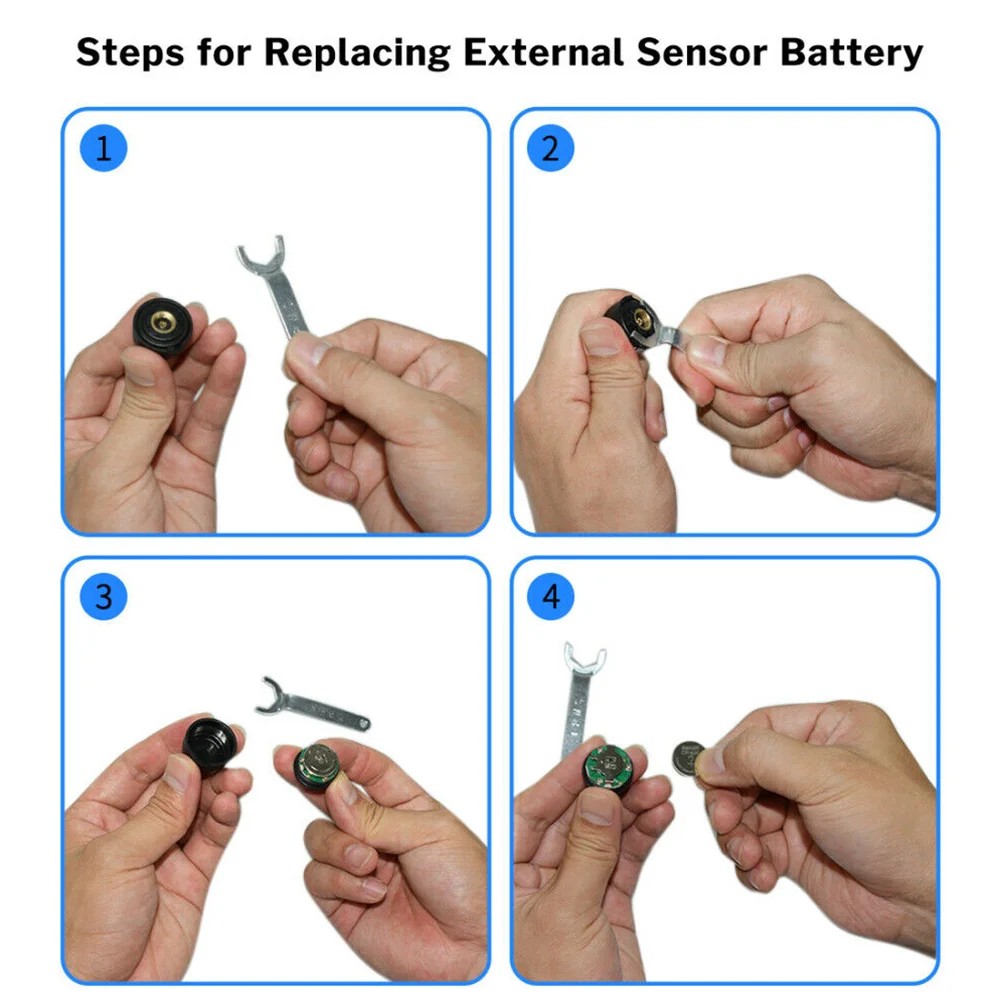 Steps for Replacing External Sensor Battery

1

2

3

4