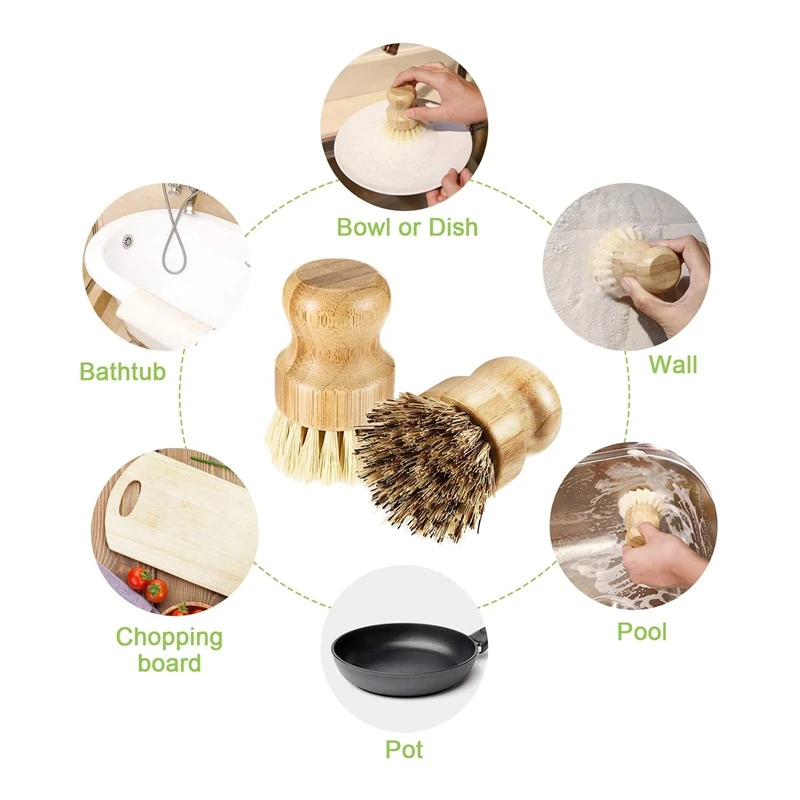 Bowl or Dish

Bathtub

Wall

Chopping board

Pool

Pot