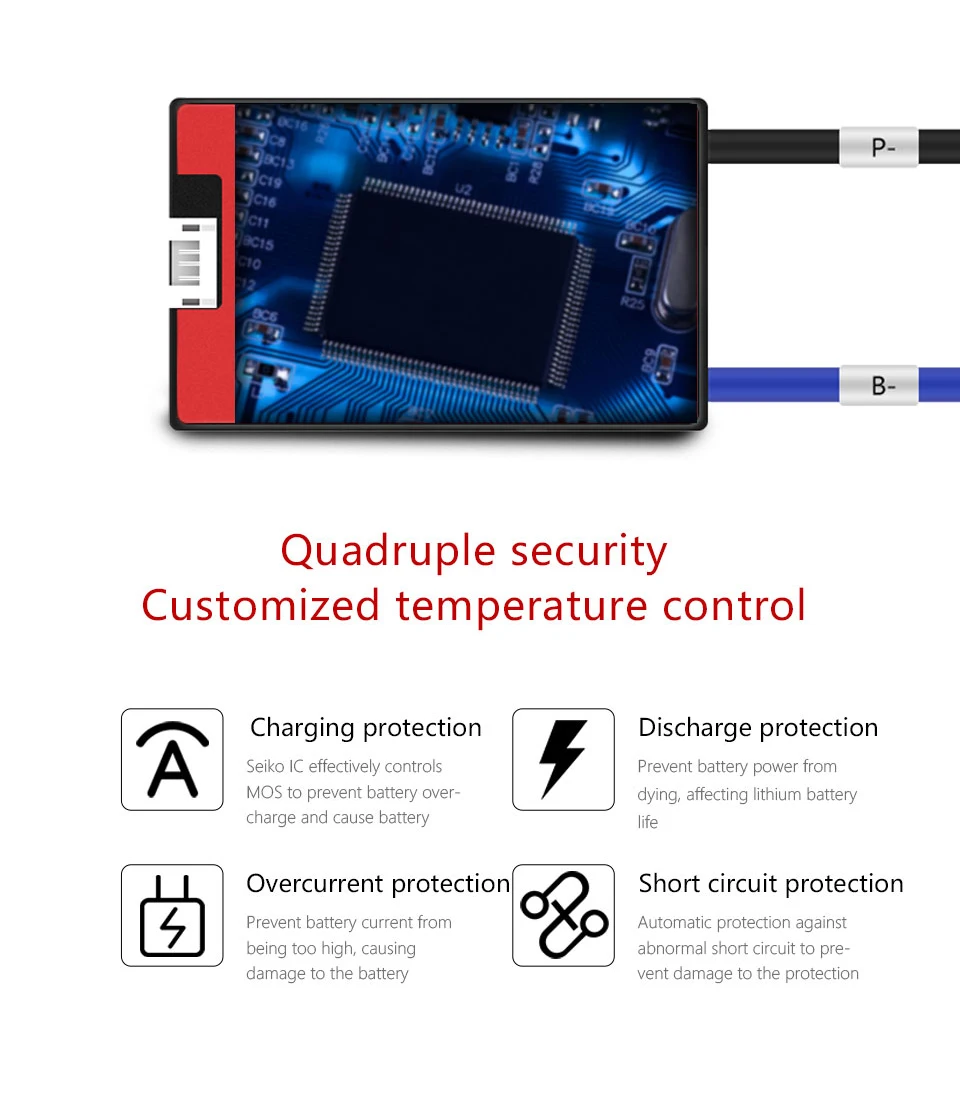 P-

B-

Quadruple security
Customized temperature control

Charging protection
Seiko IC effectively controls MOS to prevent battery overcharge and cause battery

Discharge protection
Prevent battery power from dying, affecting lithium battery life

Overcurrent protection
Prevent battery current from being too high, causing damage to the battery

Short circuit protection
Automatic protection against abnormal short circuit to prevent damage to the protection