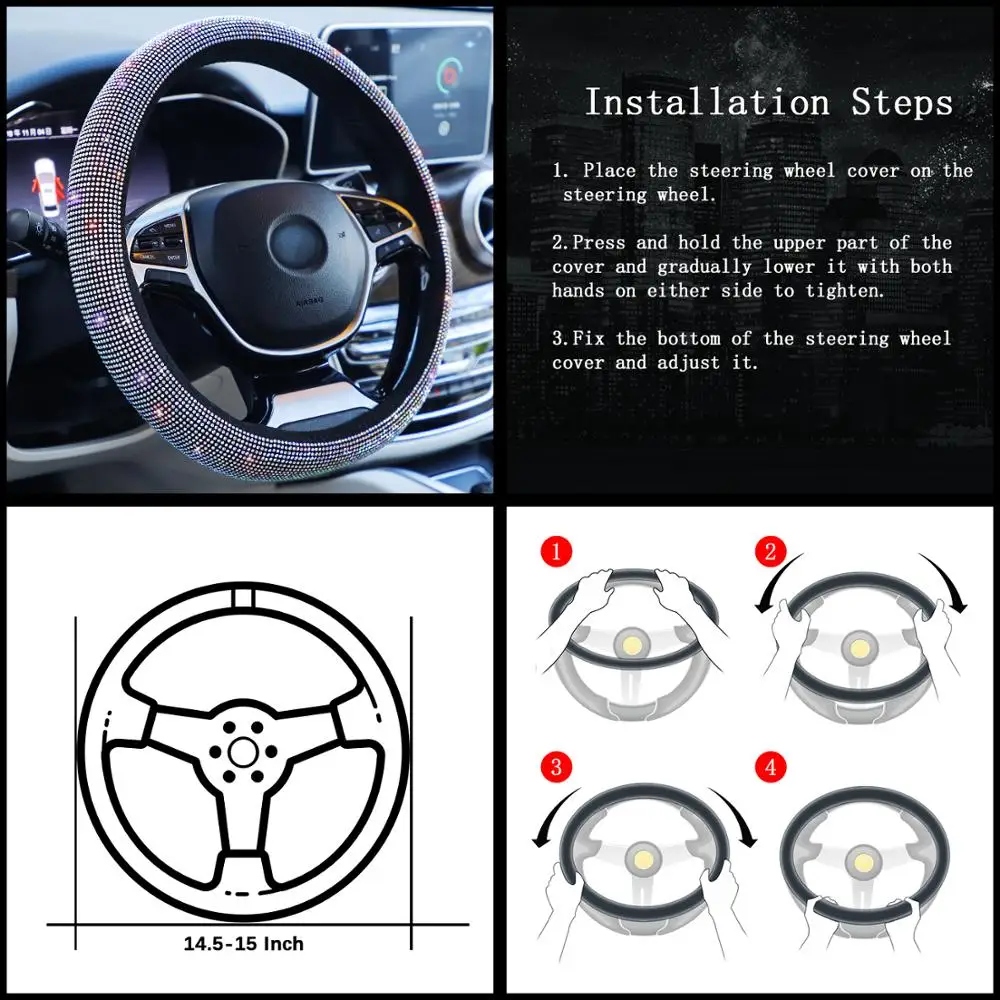 Installation Steps

1. Place the steering wheel cover on the steering wheel.

2.Press and hold the upper part of the cover and gradually lower it with both hands on either side to tighten.

3.Fix the bottom of the steering wheel cover and adjust it.

14.5-15 Inch

1

2

3

4