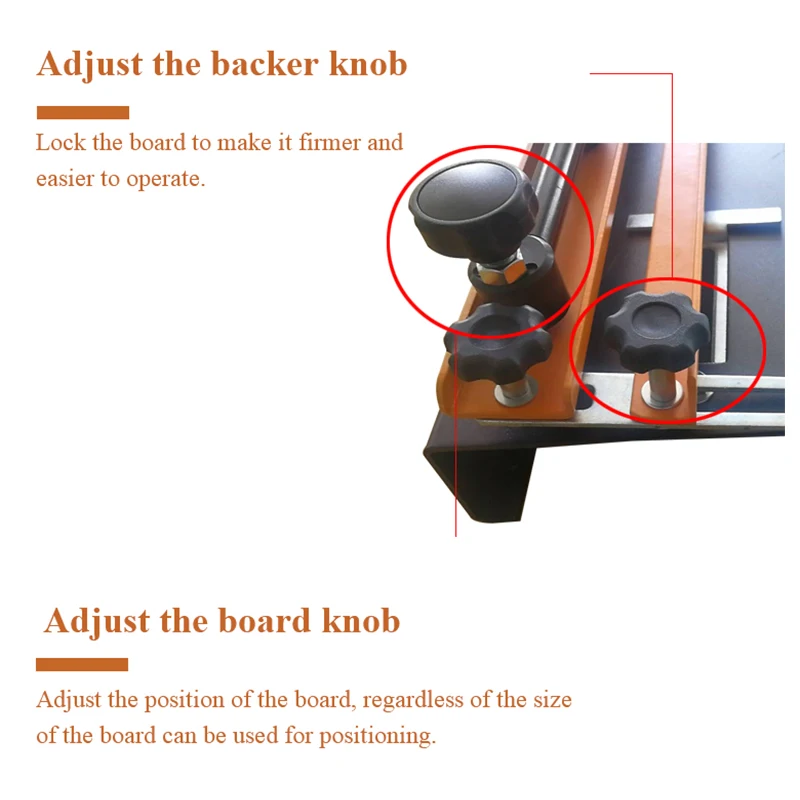 Adjust the backer knob

Lock the board to make it firmer and easier to operate.

Adjust the board knob

Adjust the position of the board, regardless of the size of the board can be used for positioning.