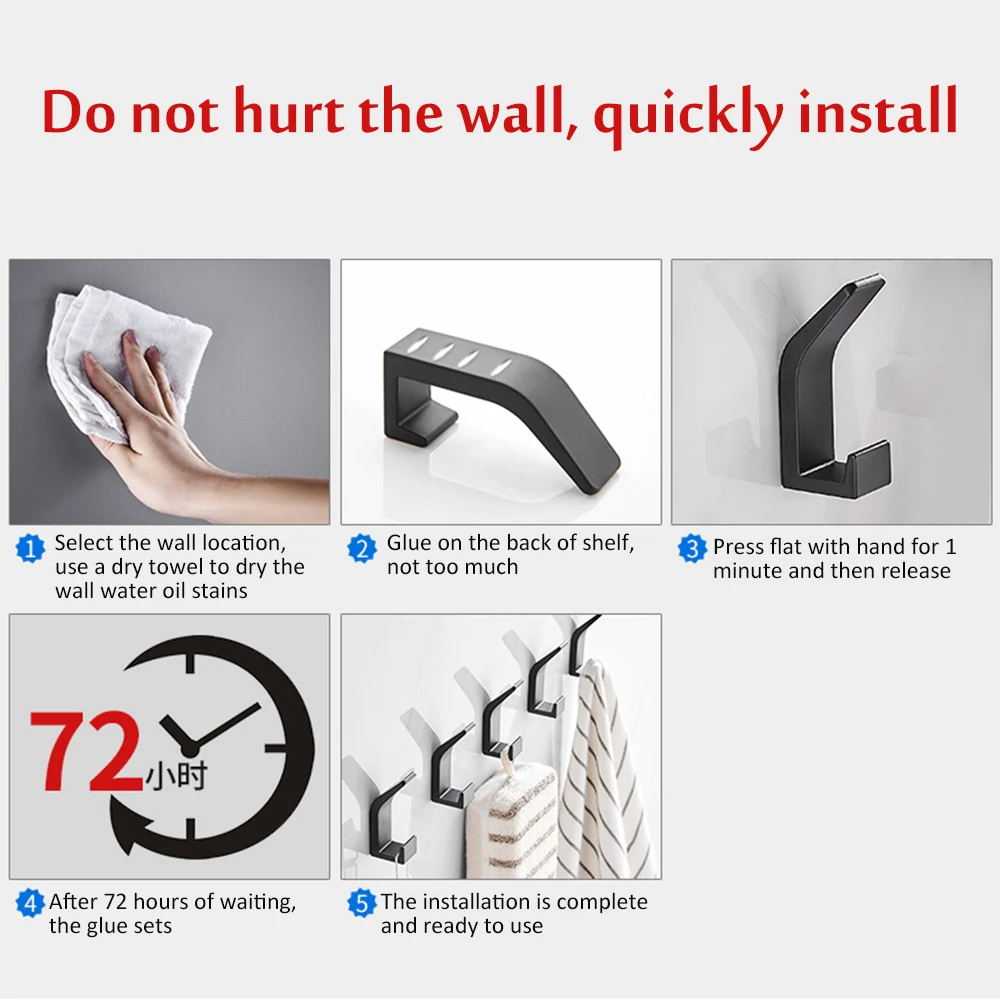 Do not hurt the wall, quickly install

1 Select the wall location, use a dry towel to dry the wall water oil stains

2 Glue on the back of shelf, not too much

3 Press flat with hand for 1 minute and then release

72 小时

4 After 72 hours of waiting, the glue sets

5 The installation is complete and ready to use