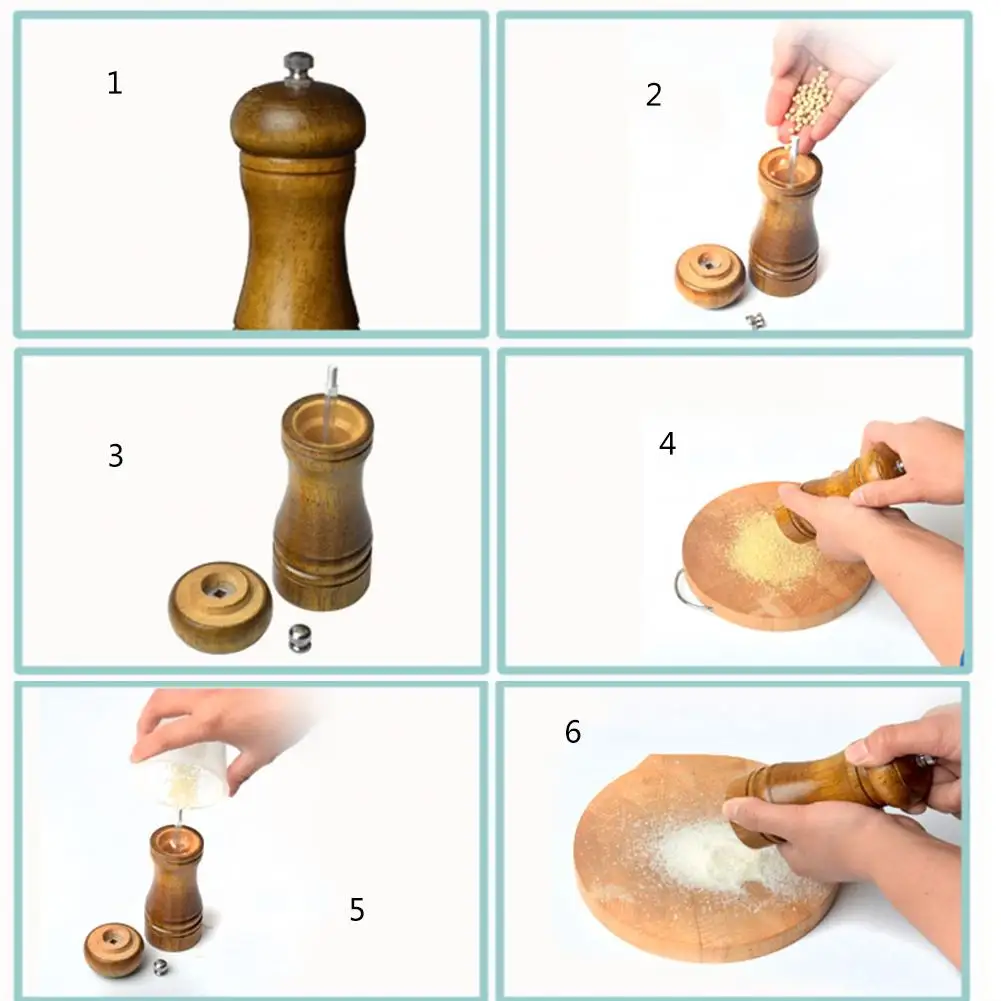 1

2

3

4

5

6