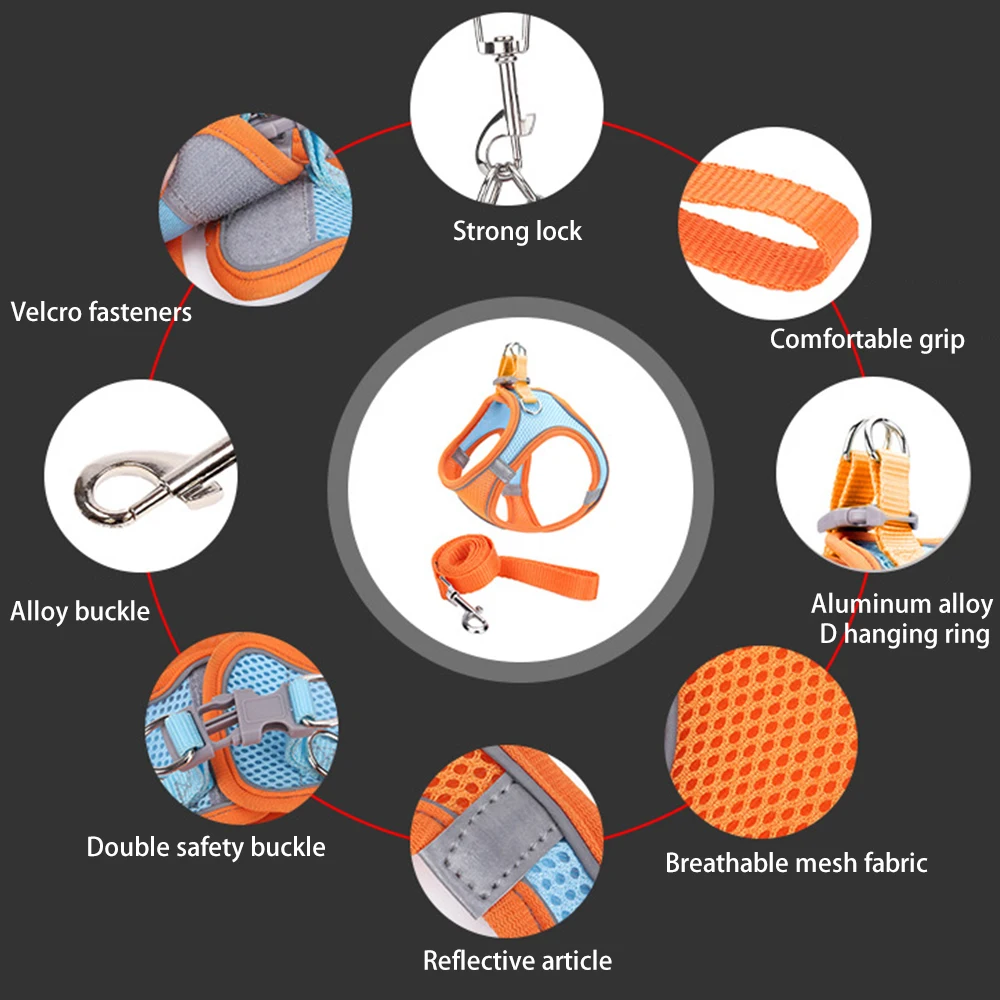 Strong lock

Velcro fasteners

Comfortable grip

Alloy buckle

Aluminum alloy
D hanging ring

Double safety buckle

Breathable mesh fabric

Reflective article