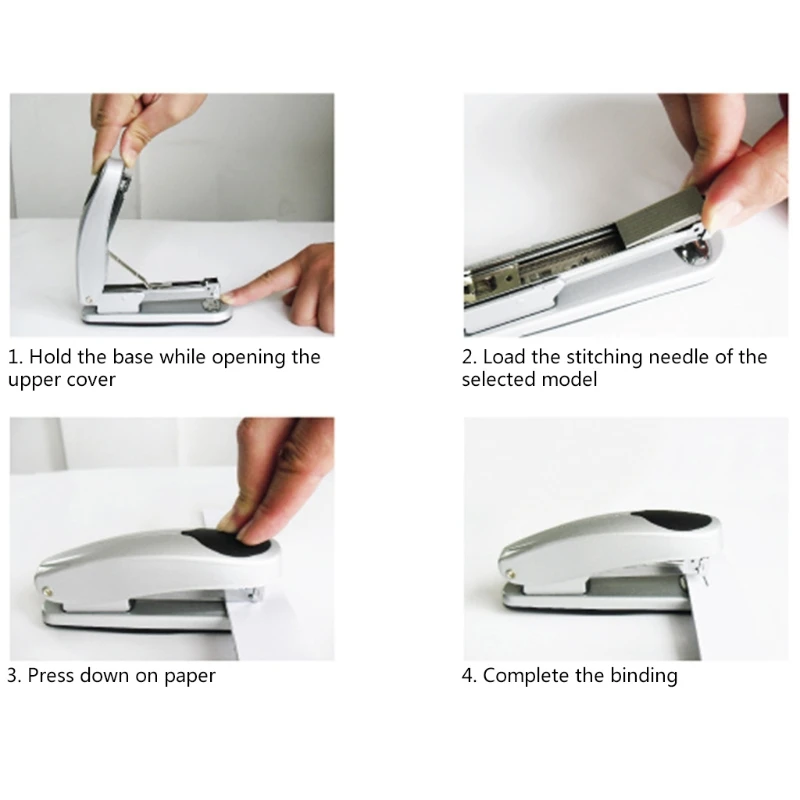 1. Hold the base while opening the upper cover

2. Load the stitching needle of the selected model

3. Press down on paper

4. Complete the binding