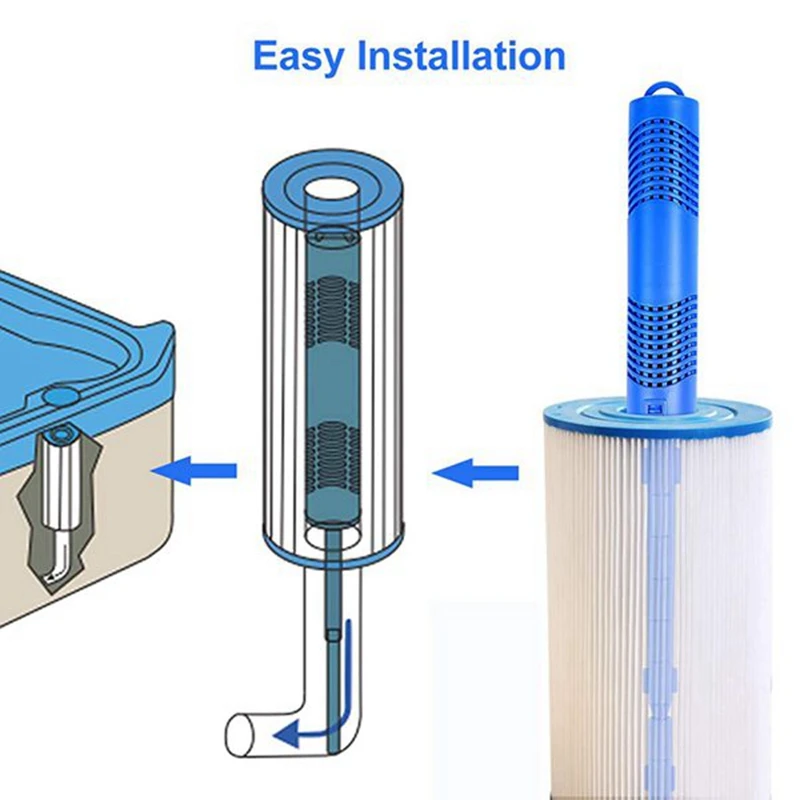 Easy Installation