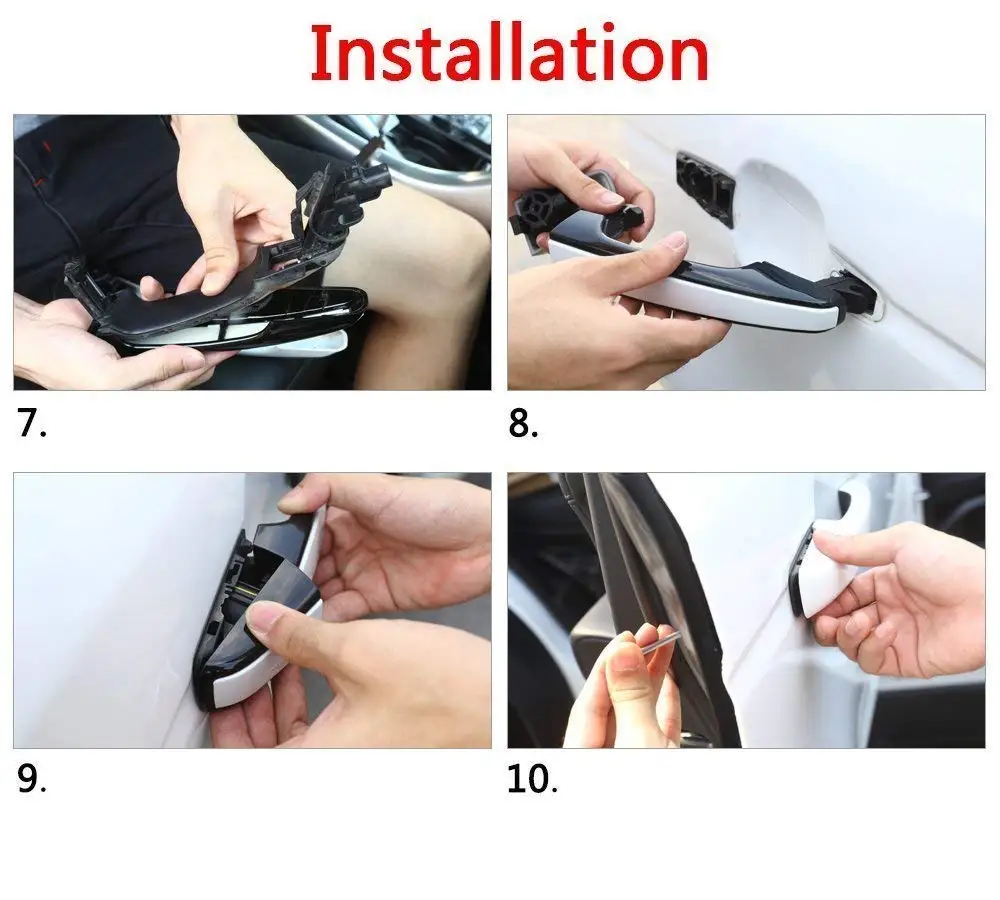 Installation

7.

8.

9.

10.