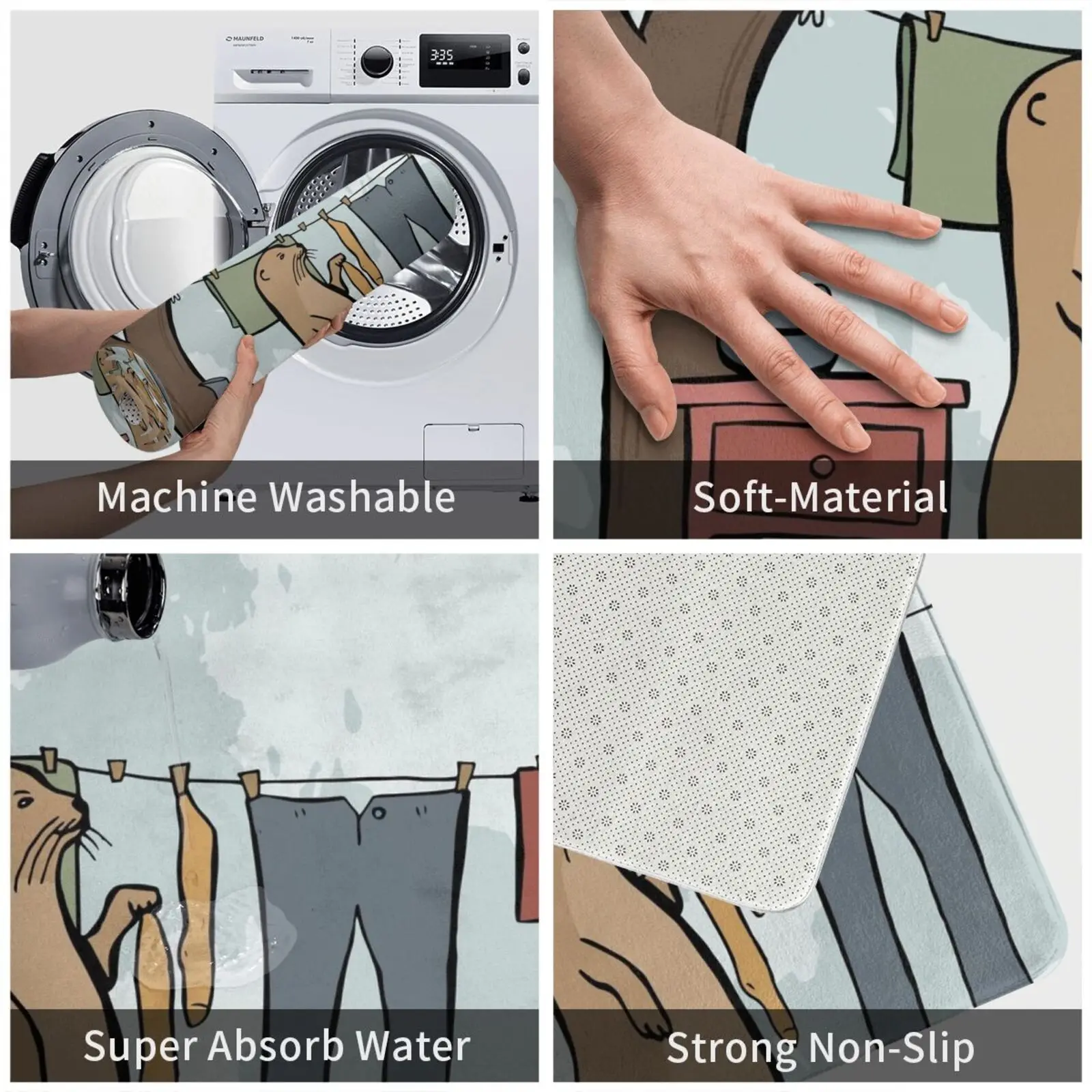 MAUNFELD

3:35

Machine Washable

Soft-Material

Super Absorb Water

Strong Non-Slip