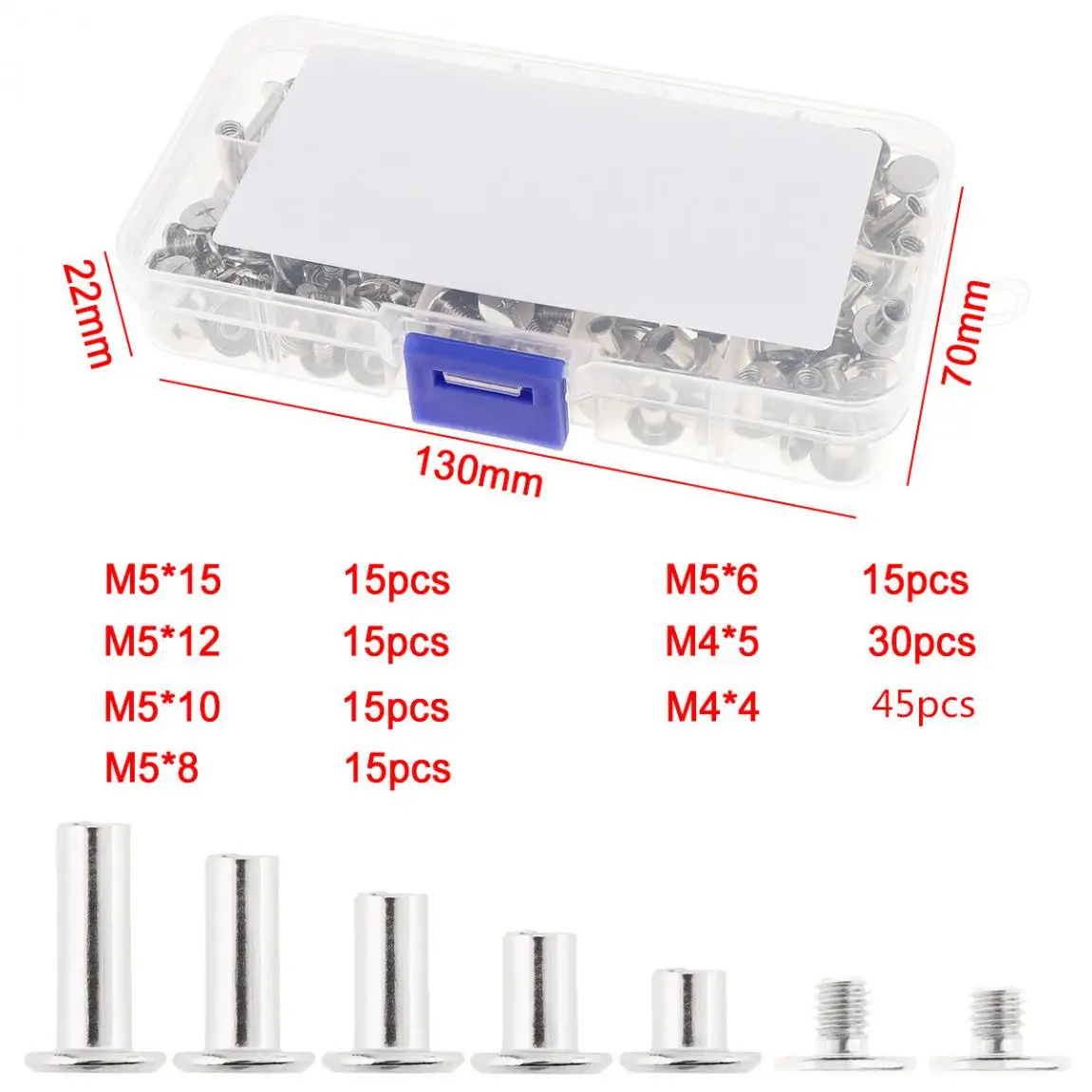 22mm

70mm

130mm

M5*15 15pcs
M5*12 15pcs
M5*10 15pcs
M5*8 15pcs

M5*6 15pcs
M4*5 30pcs
M4*4 45pcs