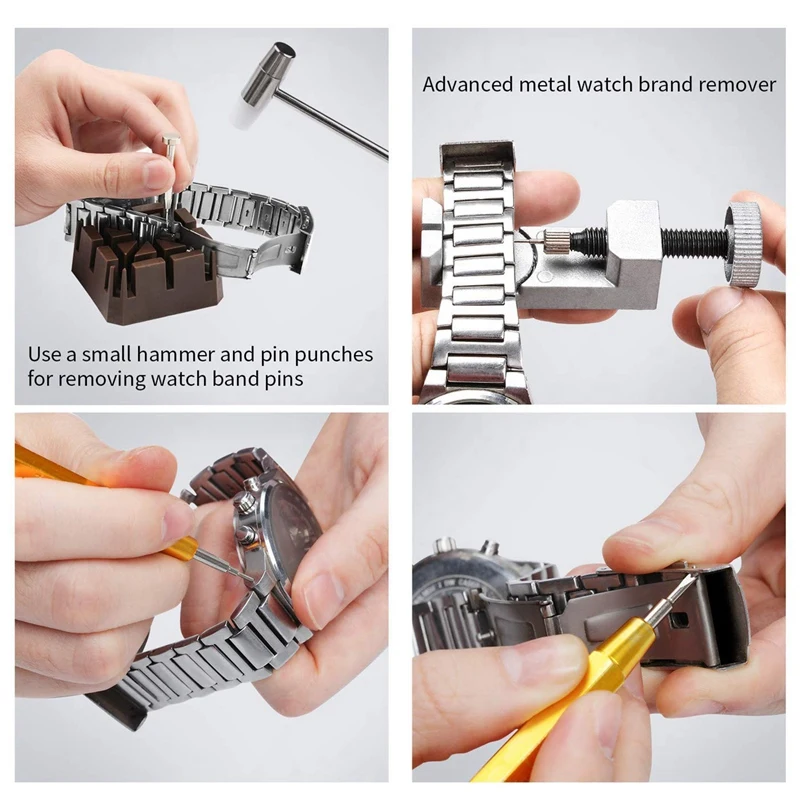 Use a small hammer and pin punches for removing watch band pins

Advanced metal watch brand remover