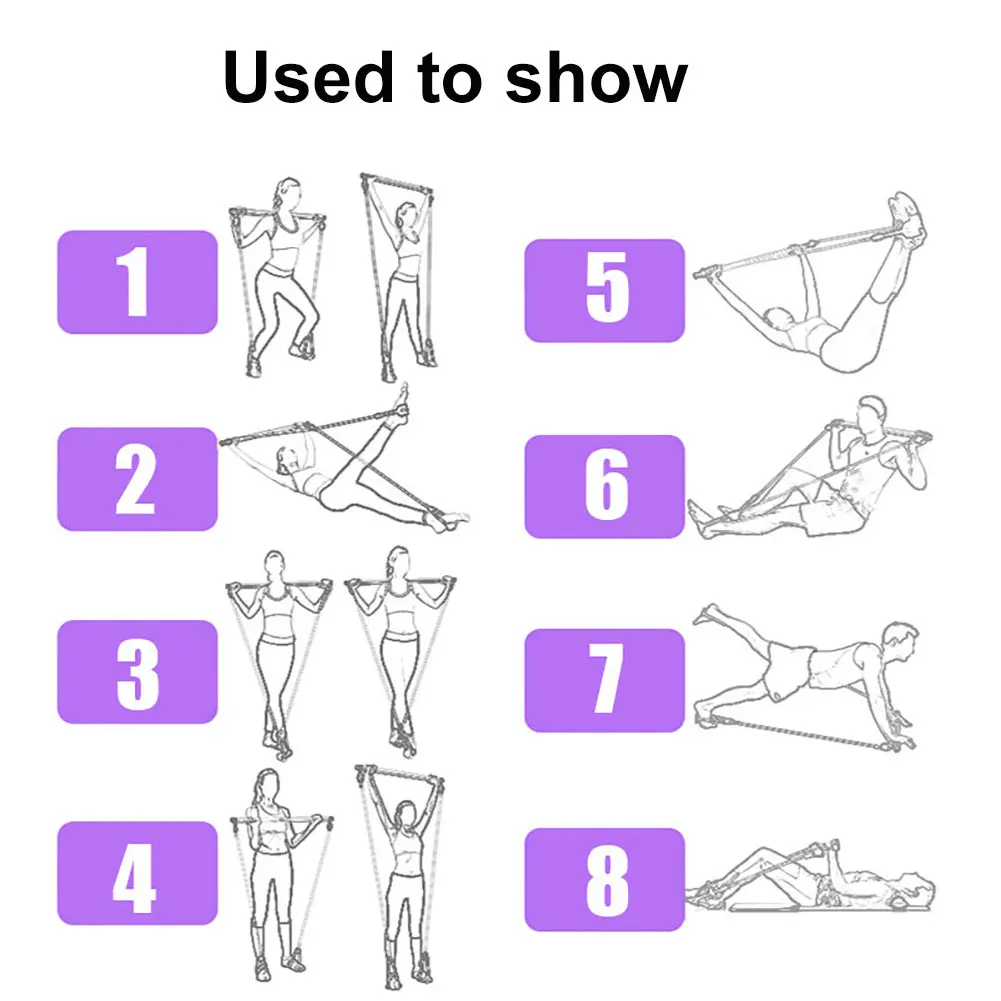 Used to show

1

2

3

4

5

6

7

8