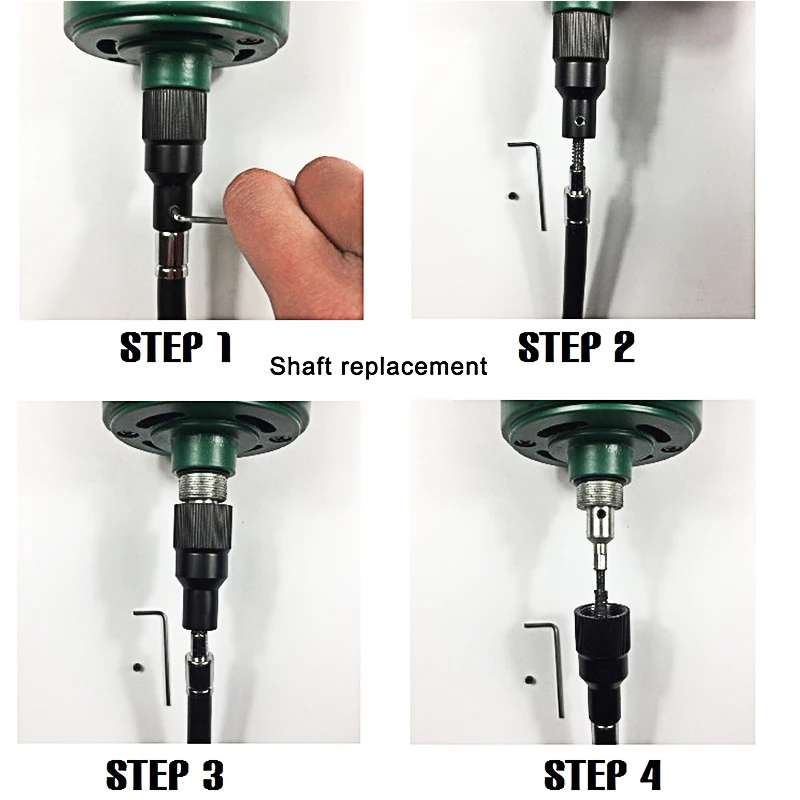 STEP 1

STEP 2

Shaft replacement

STEP 3

STEP 4