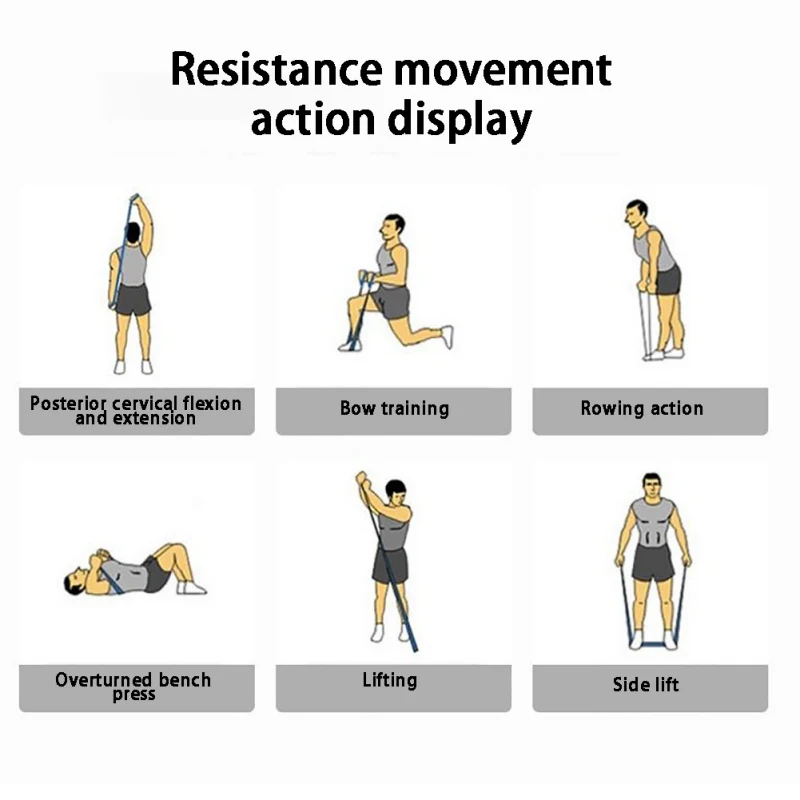 Resistance movement action display

Posterior cervical flexion and extension

Bow training

Rowing action

Overturned bench press

Lifting

Side lift