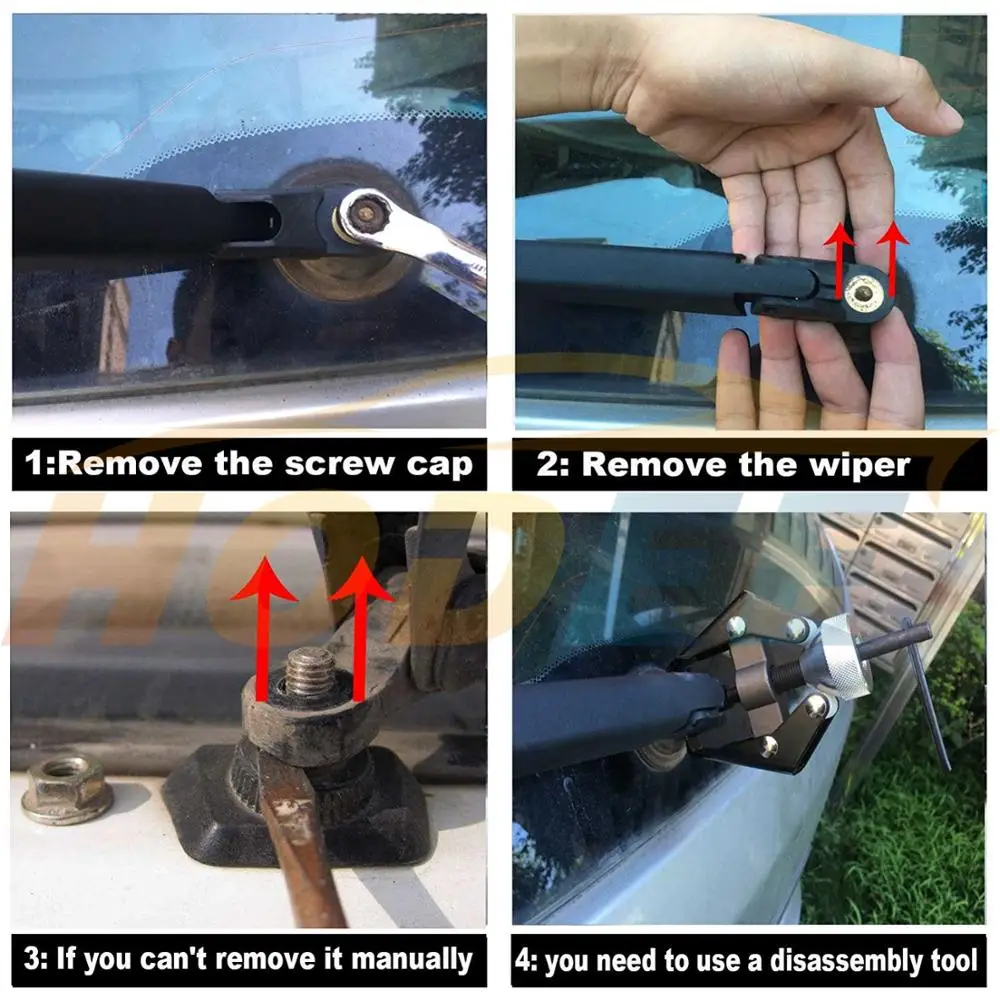 1:Remove the screw cap

2: Remove the wiper

3: If you can't remove it manually

4: you need to use a disassembly tool