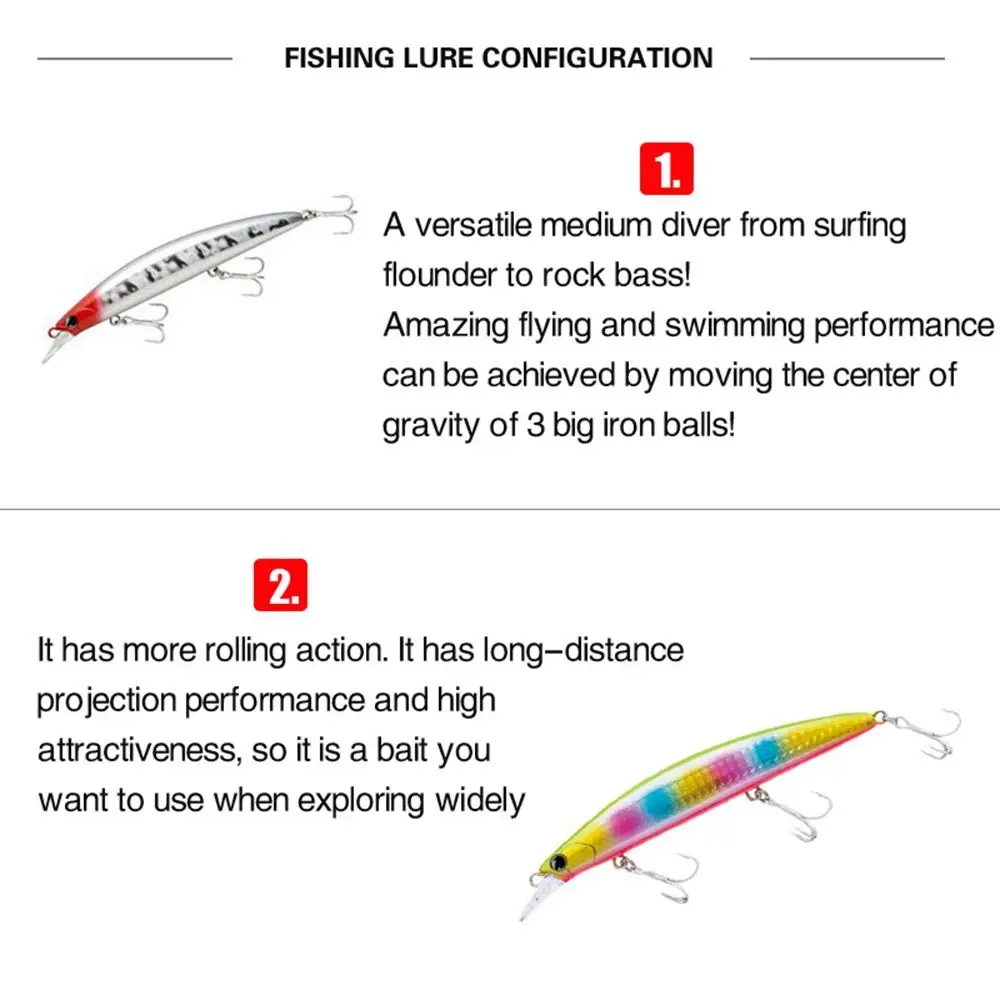 FISHING LURE CONFIGURATION

1.

A versatile medium diver from surfing flounder to rock bass!
Amazing flying and swimming performance can be achieved by moving the center of gravity of 3 big iron balls!

2.

It has more rolling action. It has long–distance projection performance and high attractiveness, so it is a bait you want to use when exploring widely